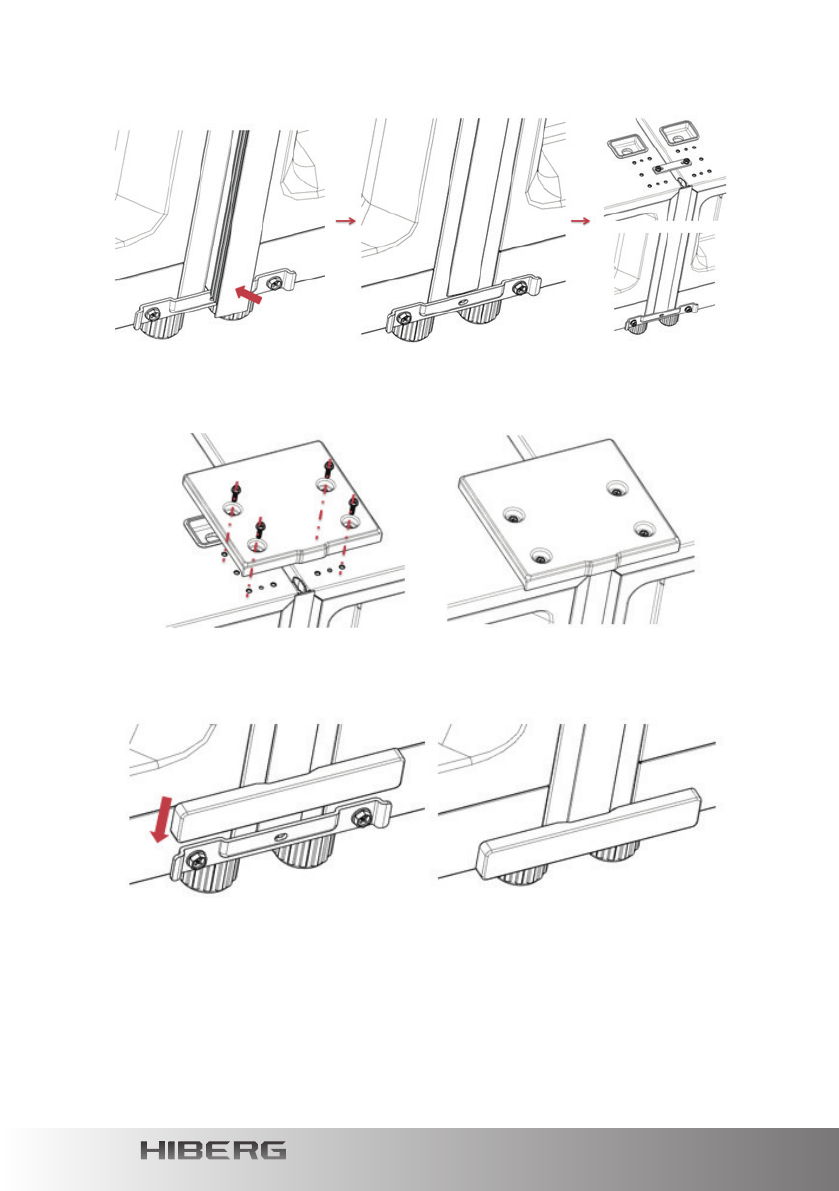 HIBERG