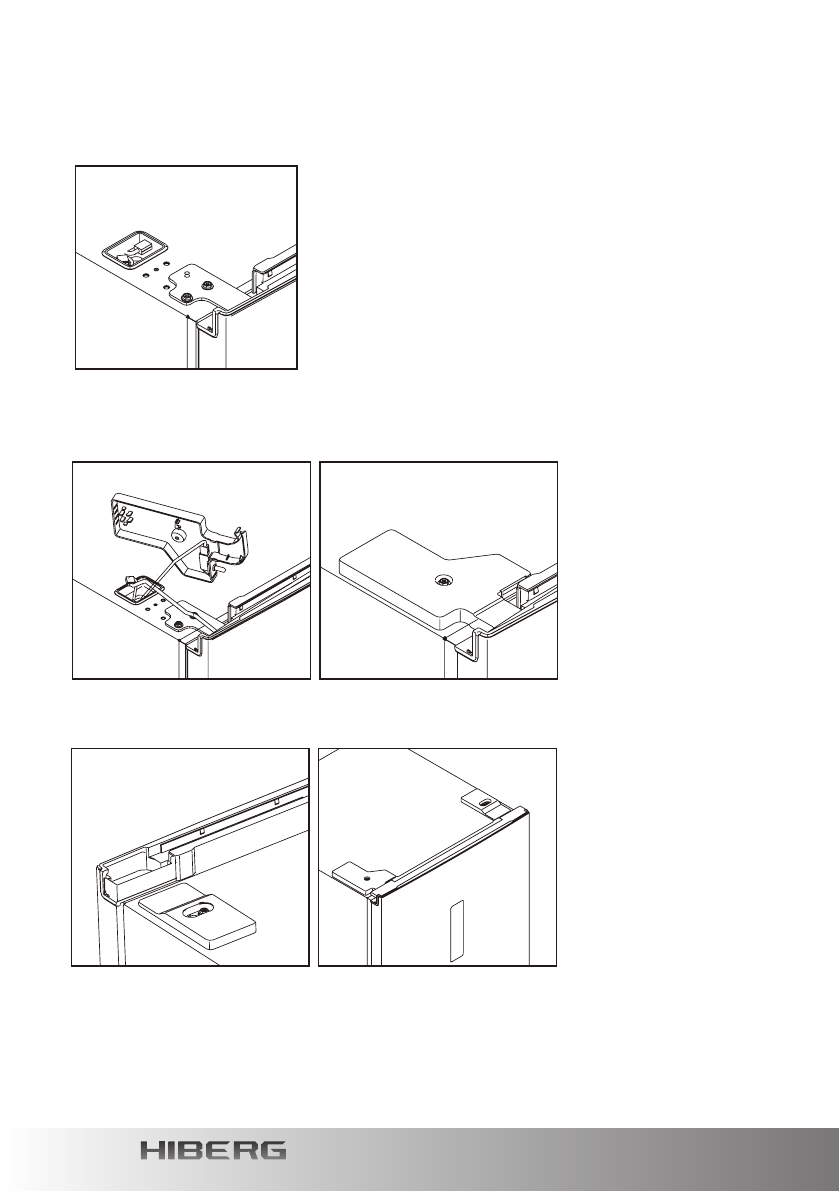 HIBERG