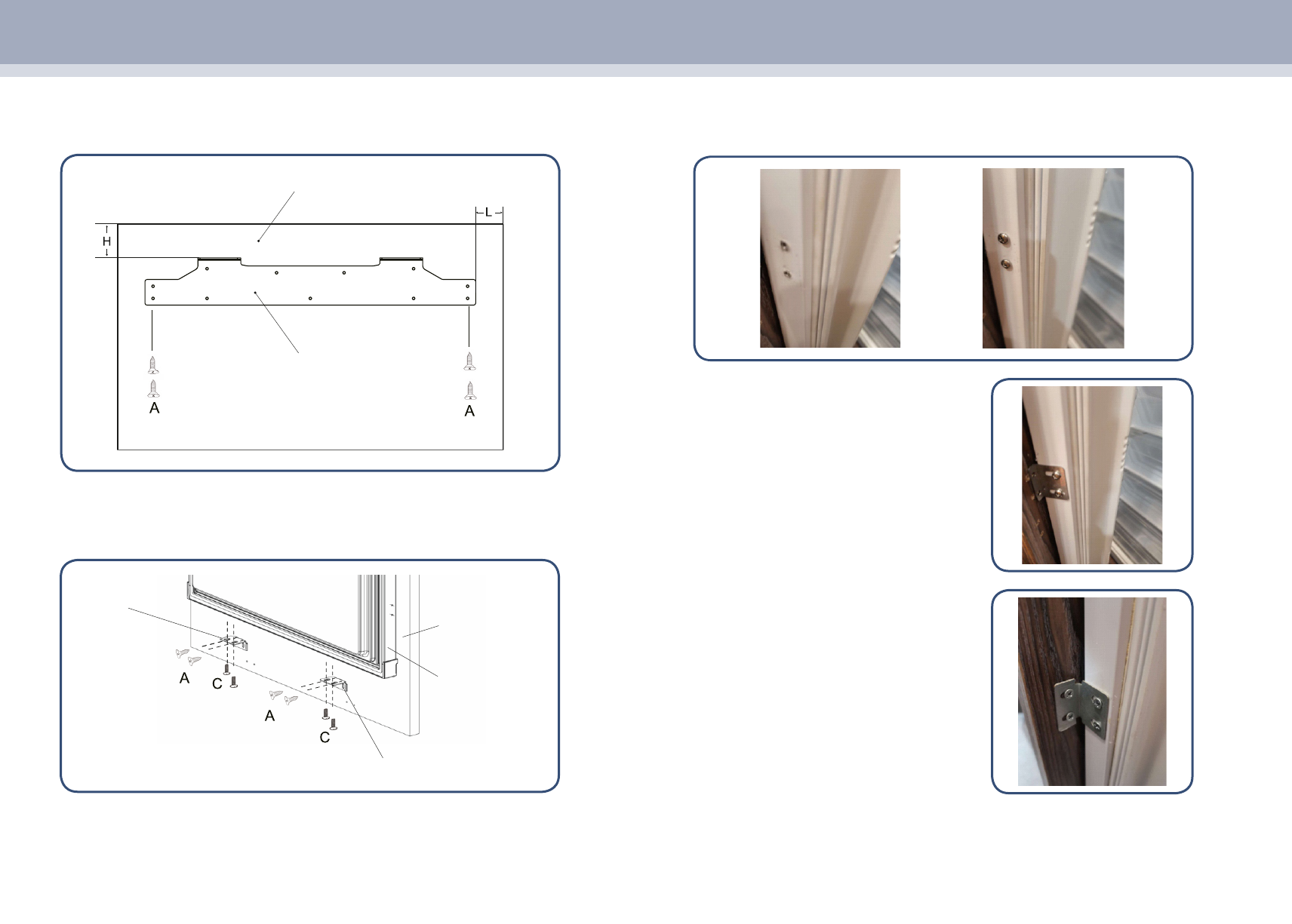 L

H

A

A

A

C

A

C