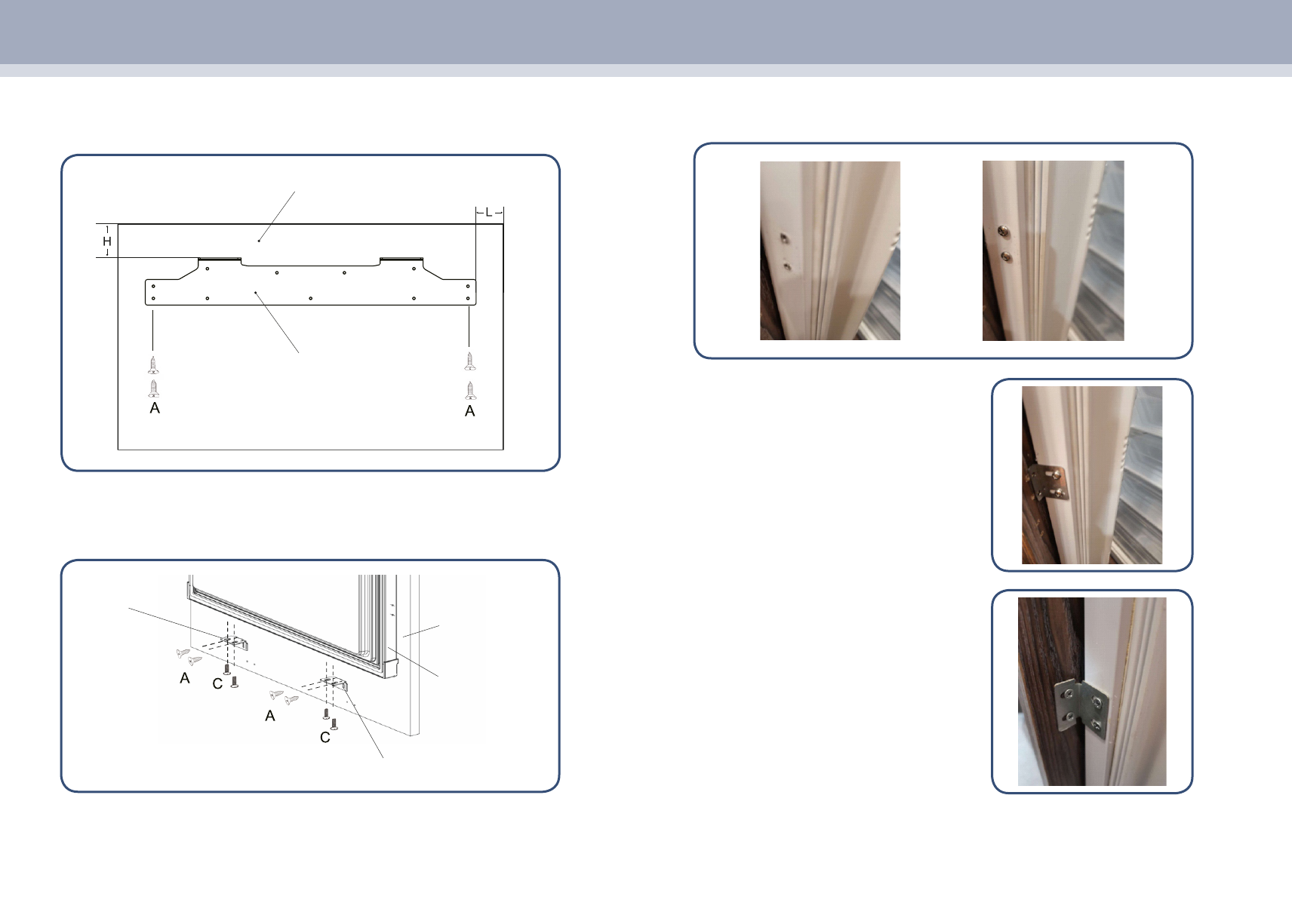 L

H

A

A

A

C

A

C