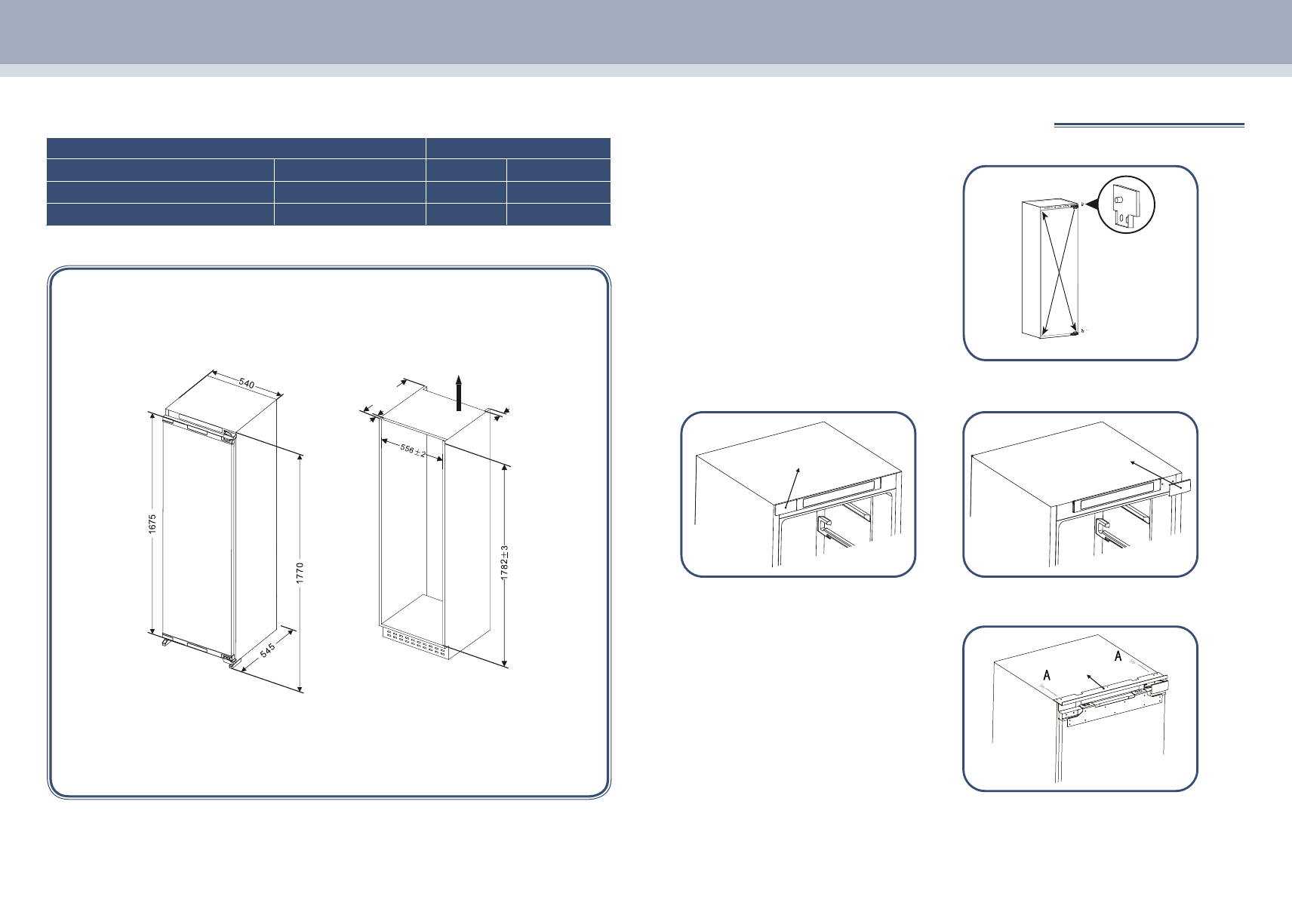 540

1675

1770

545

556±2

1782±3

A

A