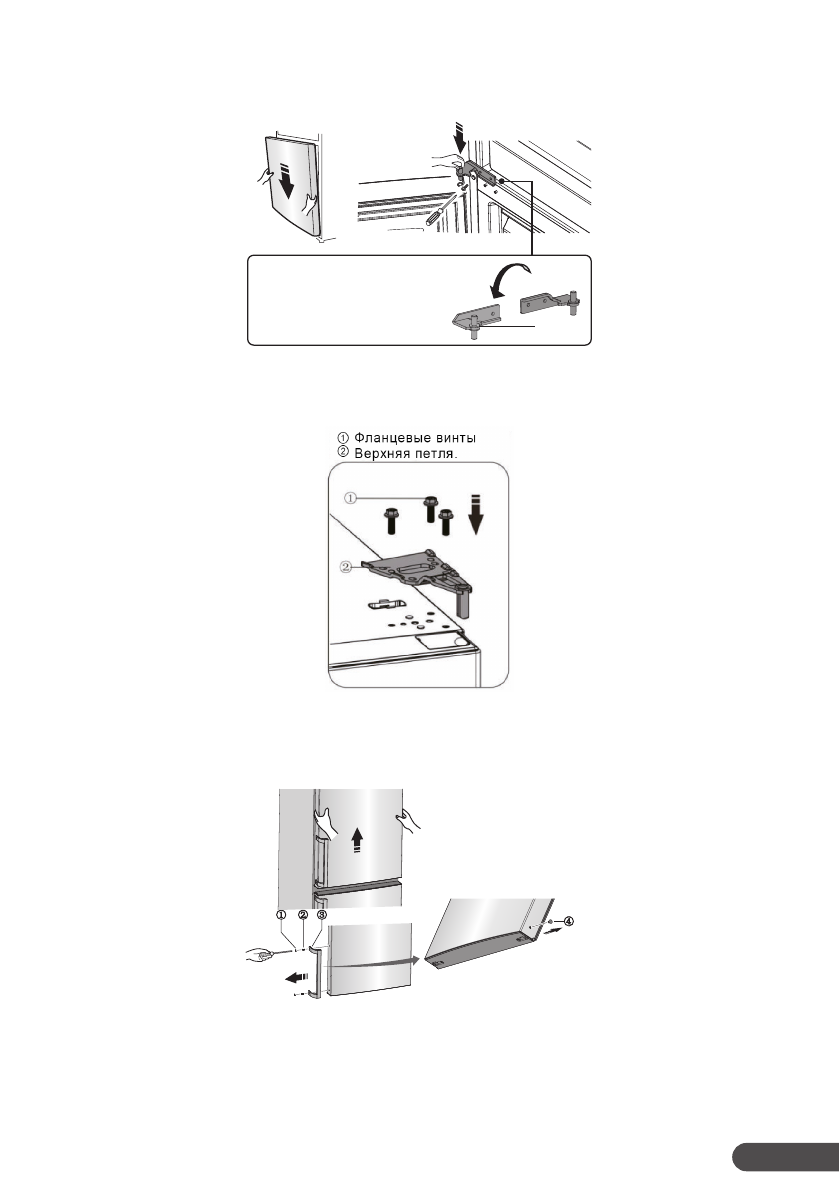 ① Фланцевые винты
② Верхняя петля.

①

②

① ② ③

④