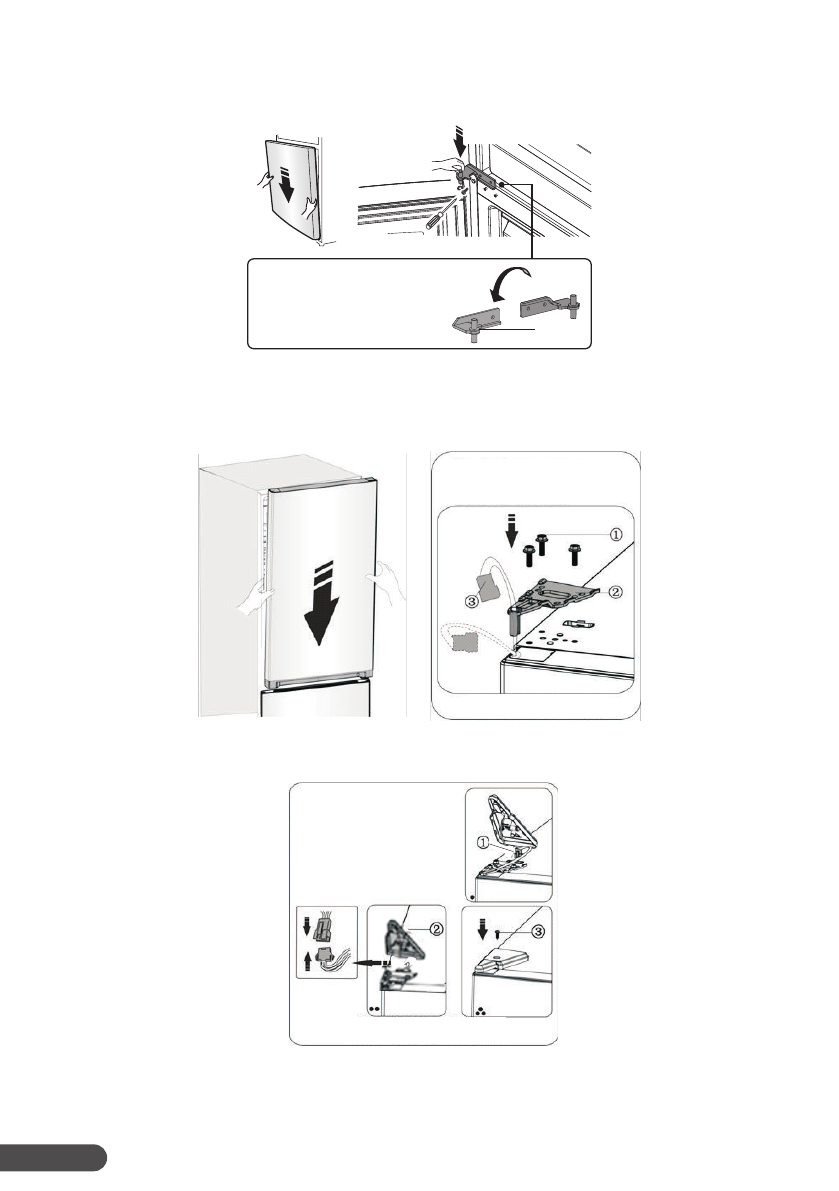 ①
②
③

①
②
③