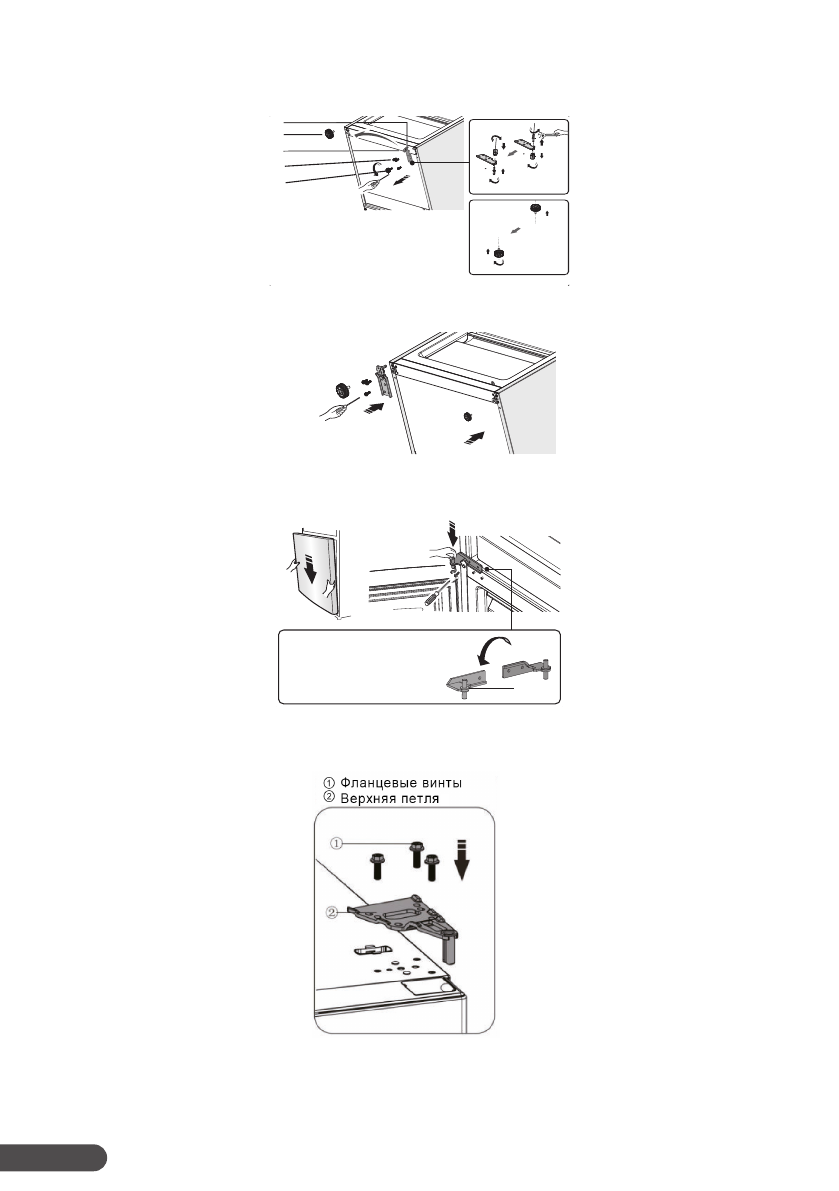 ① Фланцевые винты
② Верхняя петля

①

②