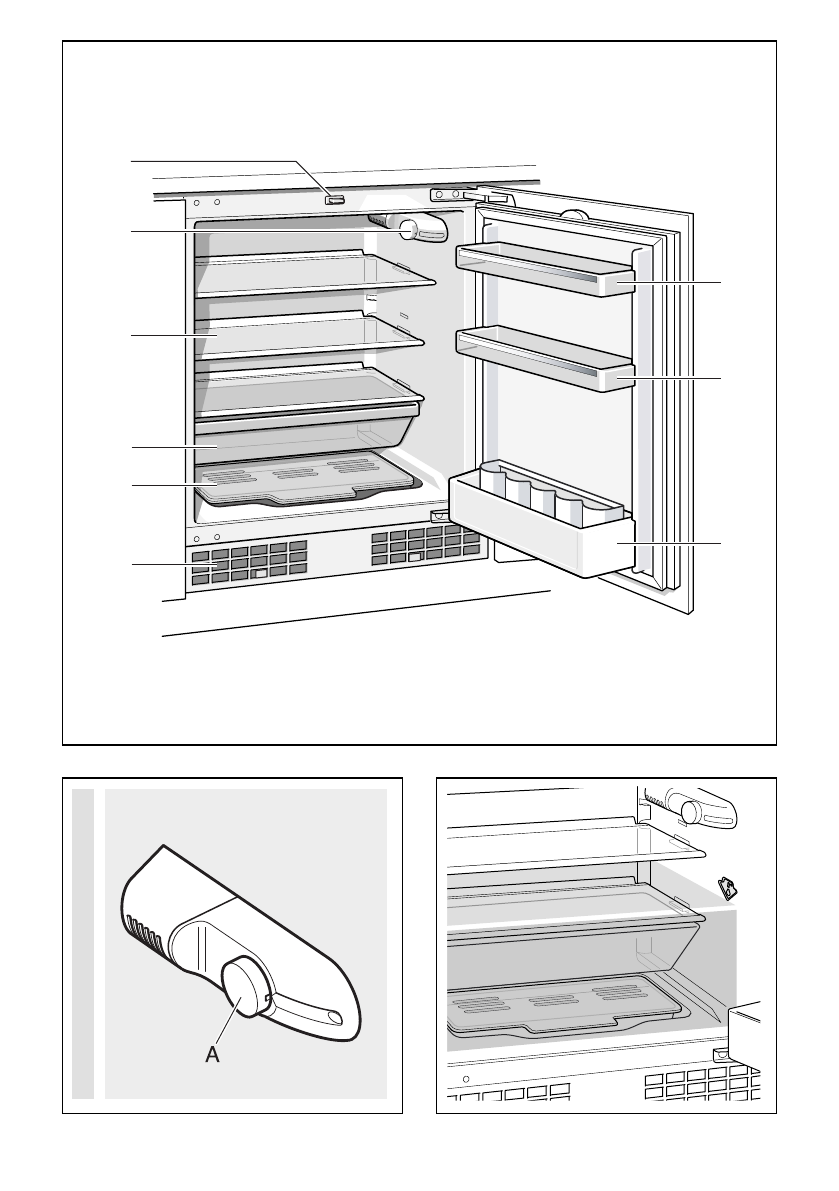 A