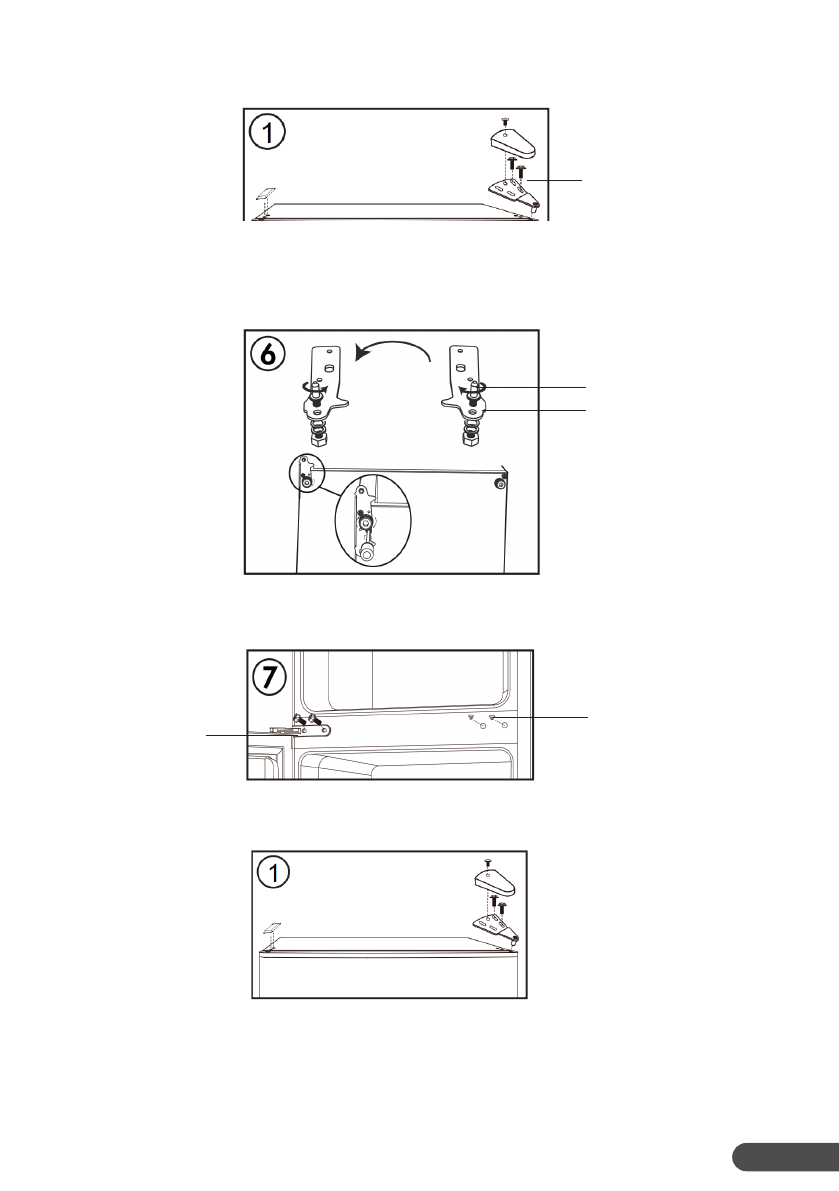 1

6

7

1