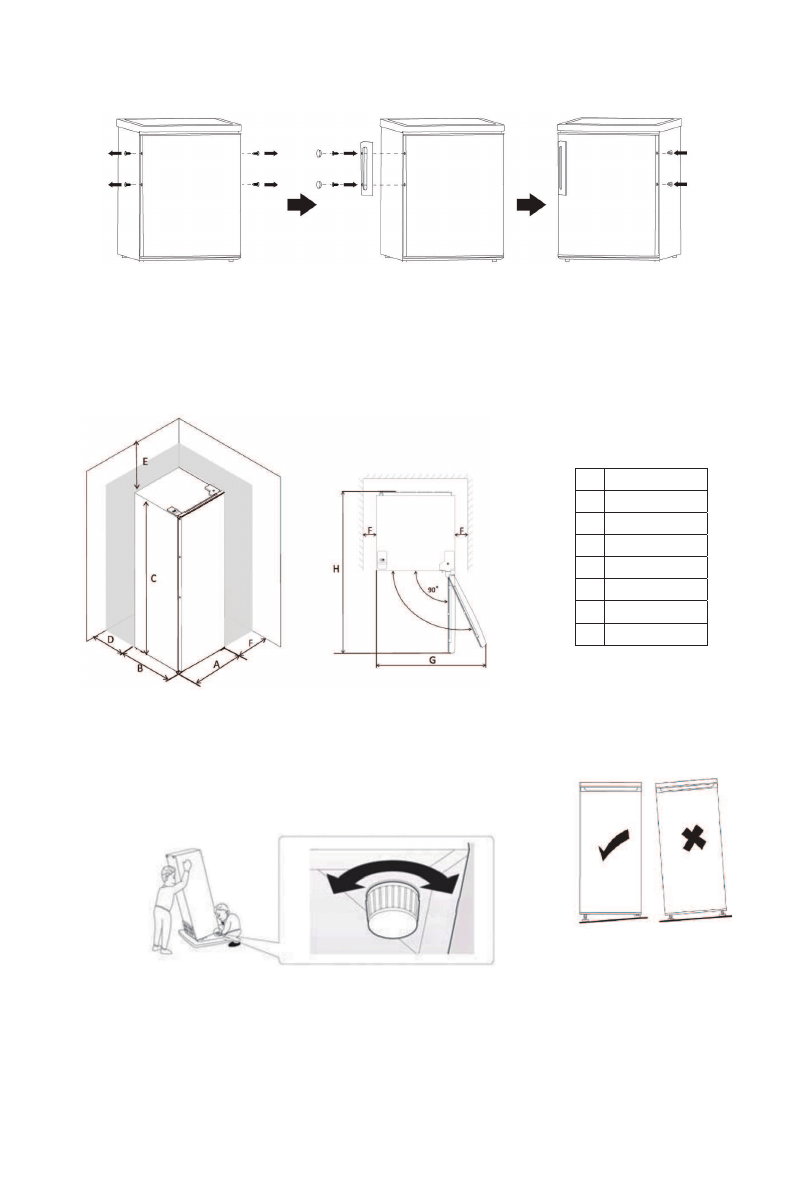 E

C

D

B

A

F

F

F

H

90°

G