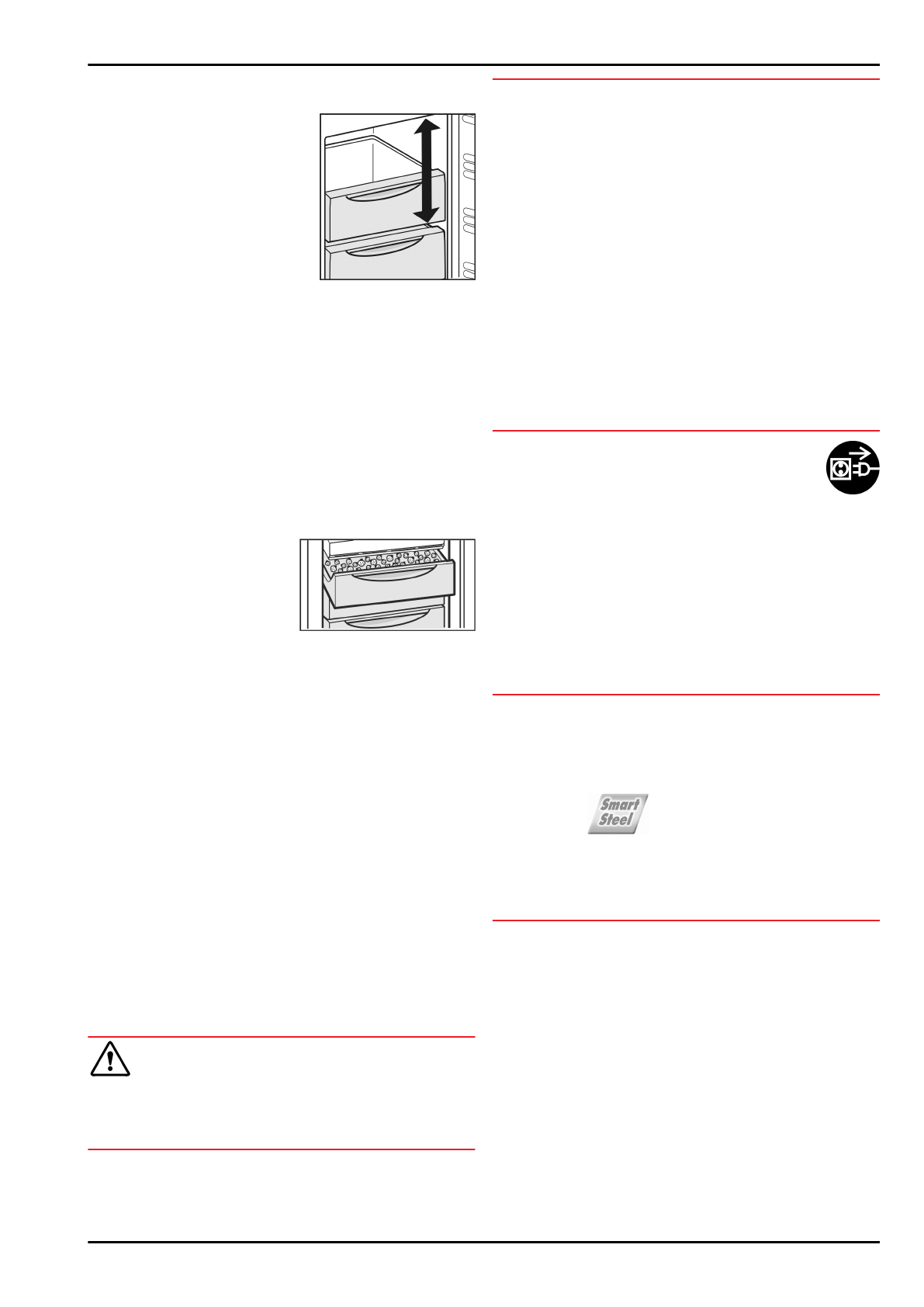 Smart
Steel