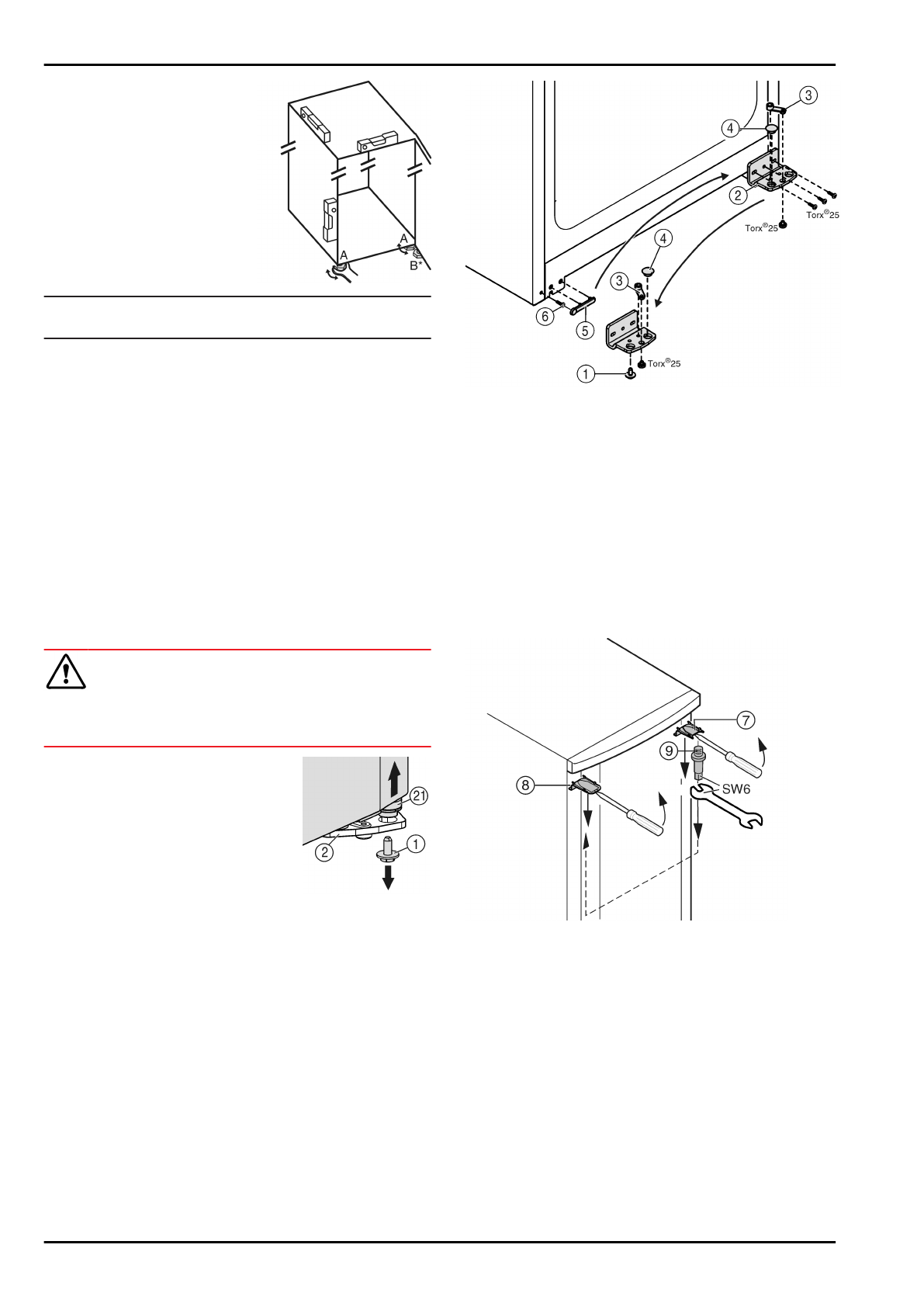 A
A
B*

3
4
2
Torx®25
Torx®25
4
3
6
5
Torx®25
1

21
2
1

7
9
SW6
8