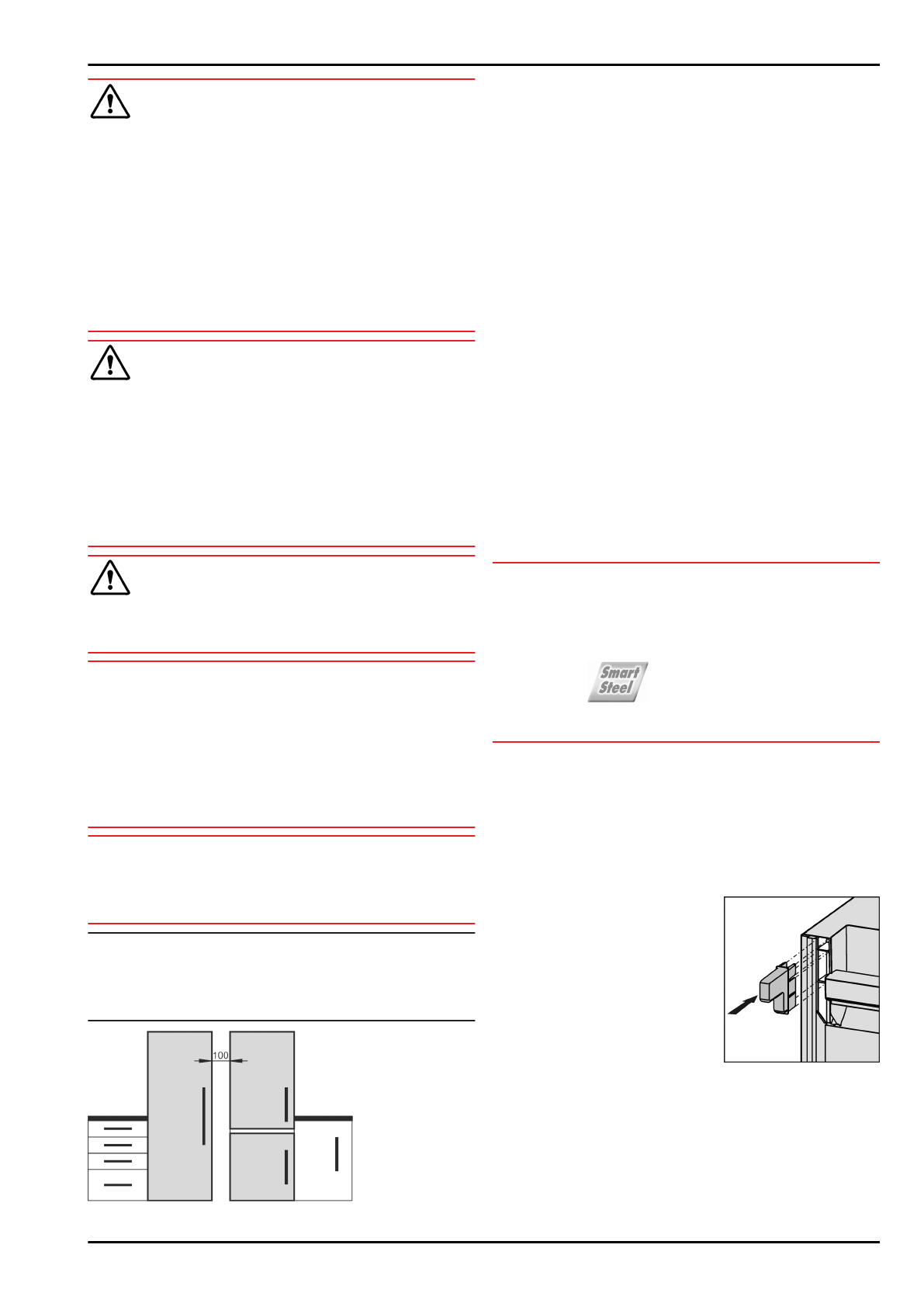 Smart Steel

100