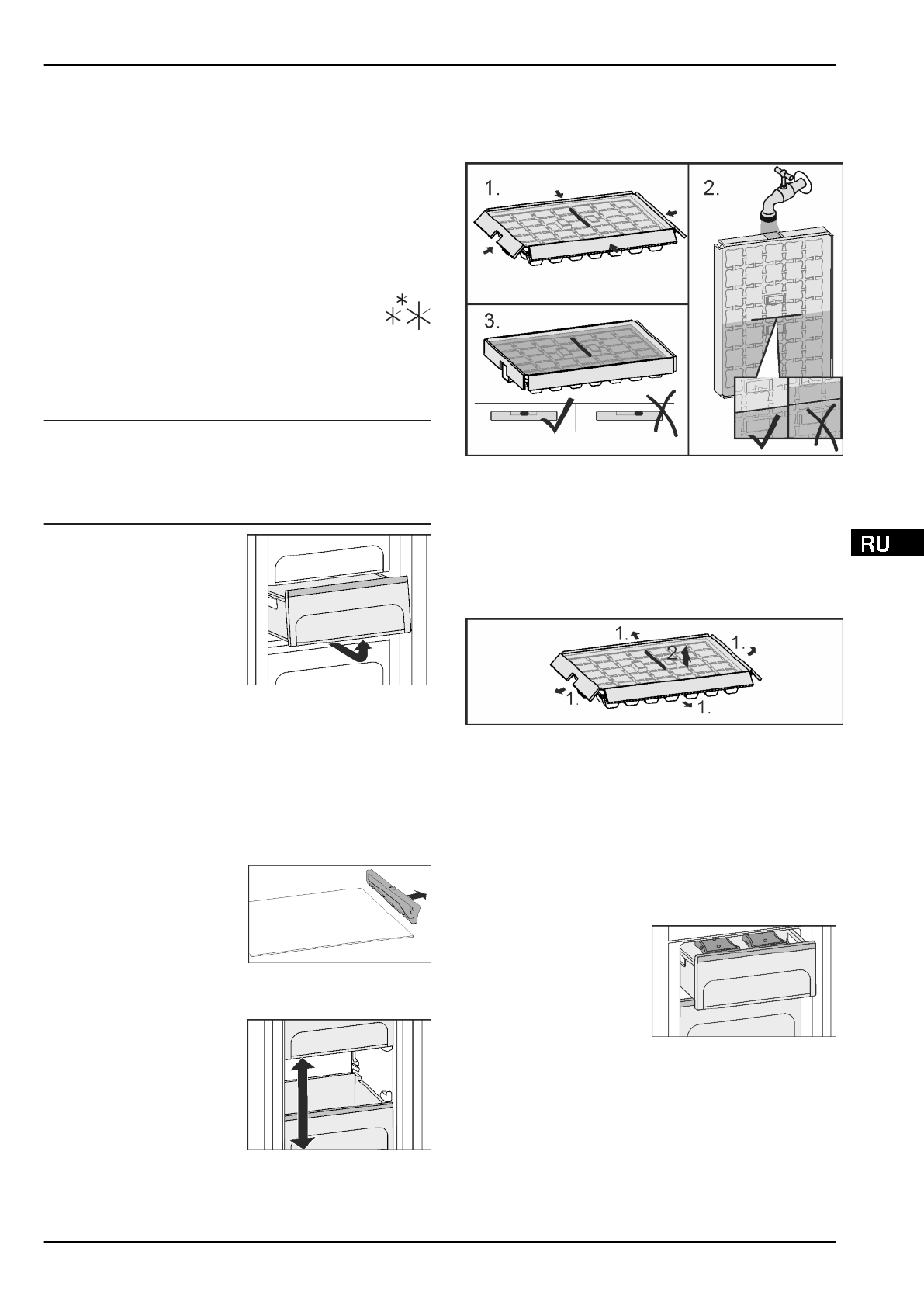 1.

2.

3.

RU

1.

1.

2.

1.

1.