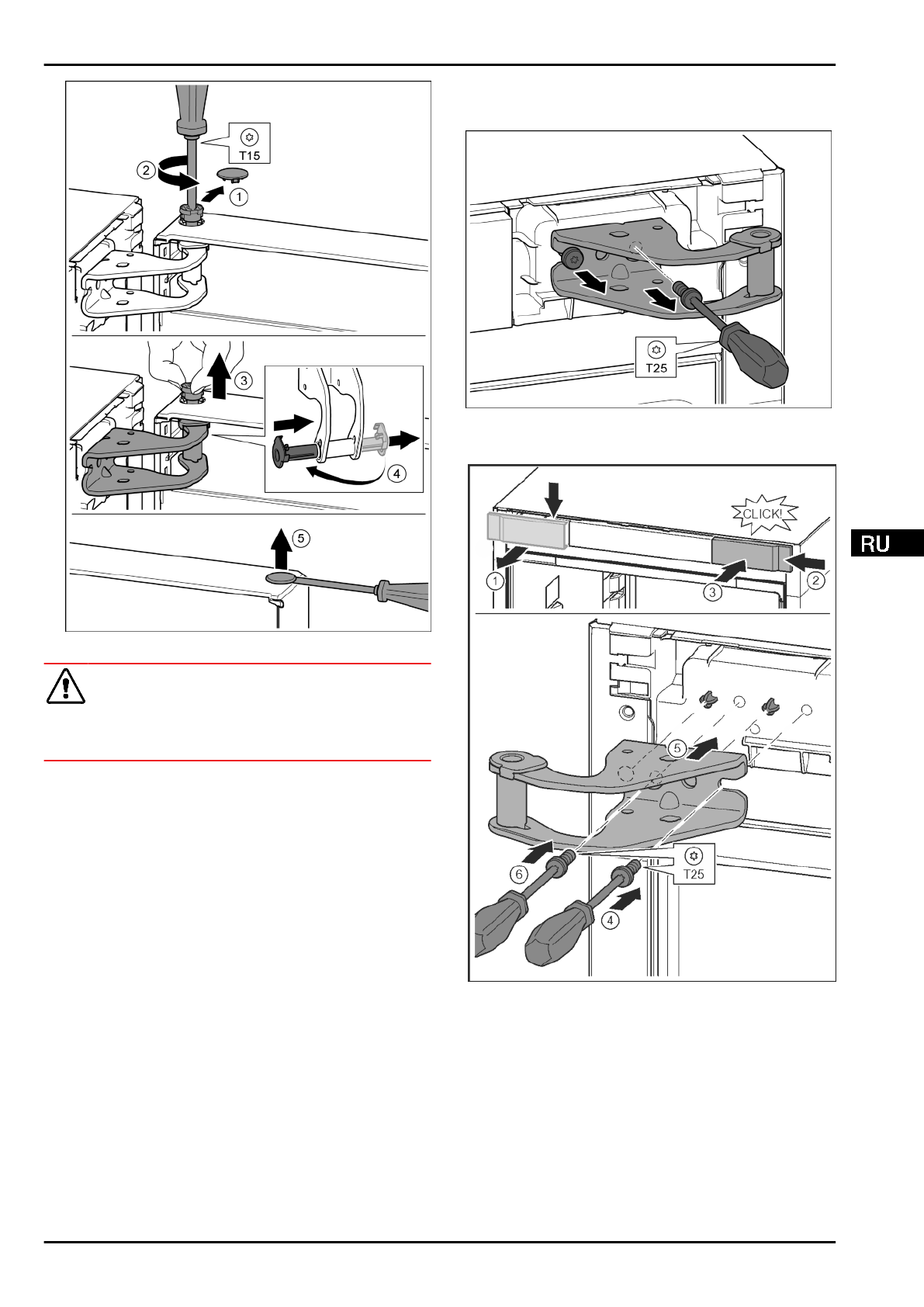 T15

2

1

3

4

5

T25

CLICK!

1

2

3

5

6

T25

4

RU