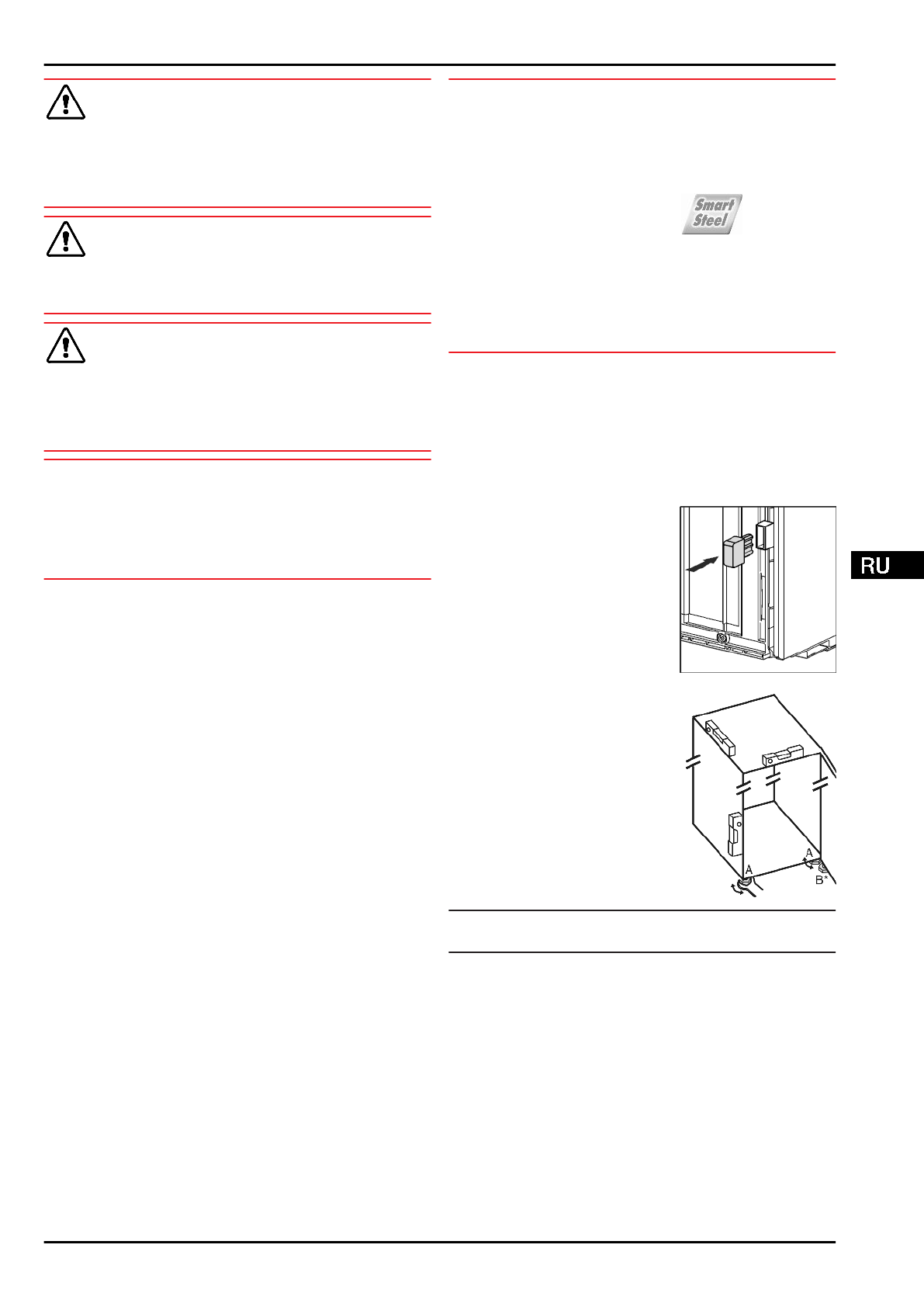 Smart Steel

RU

A

A

B*