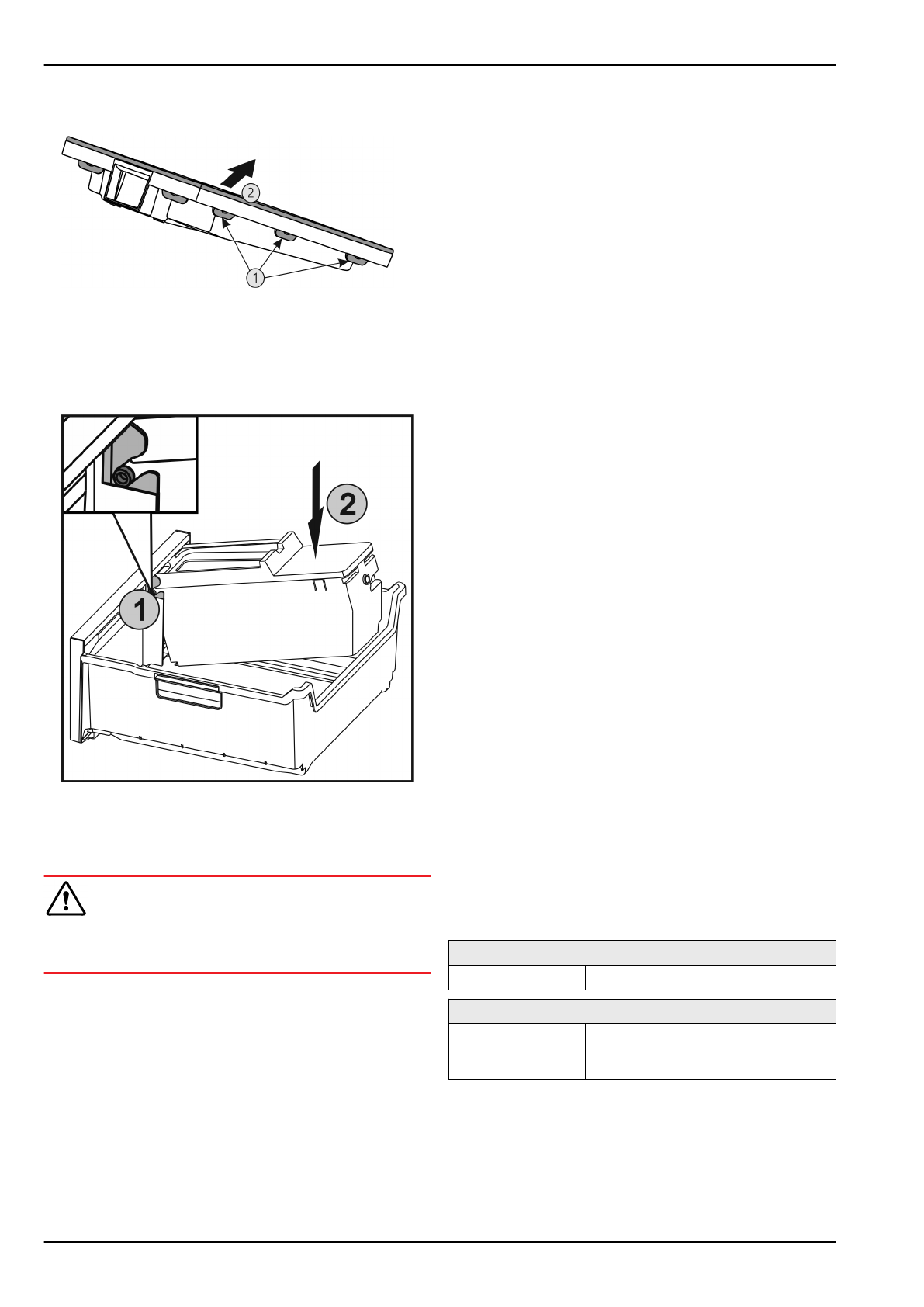 2

1

2

1