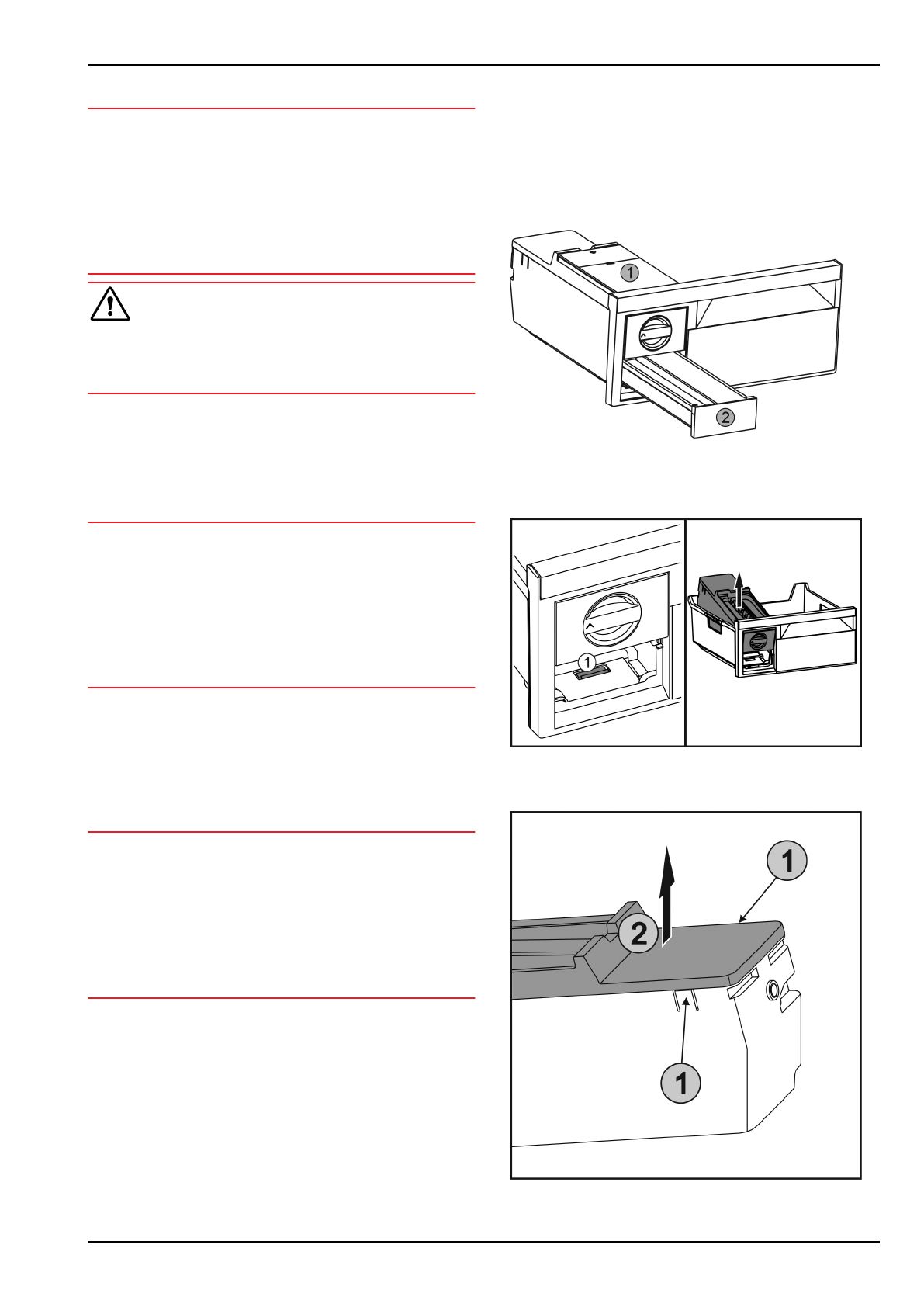 1

2

1

1

2

1