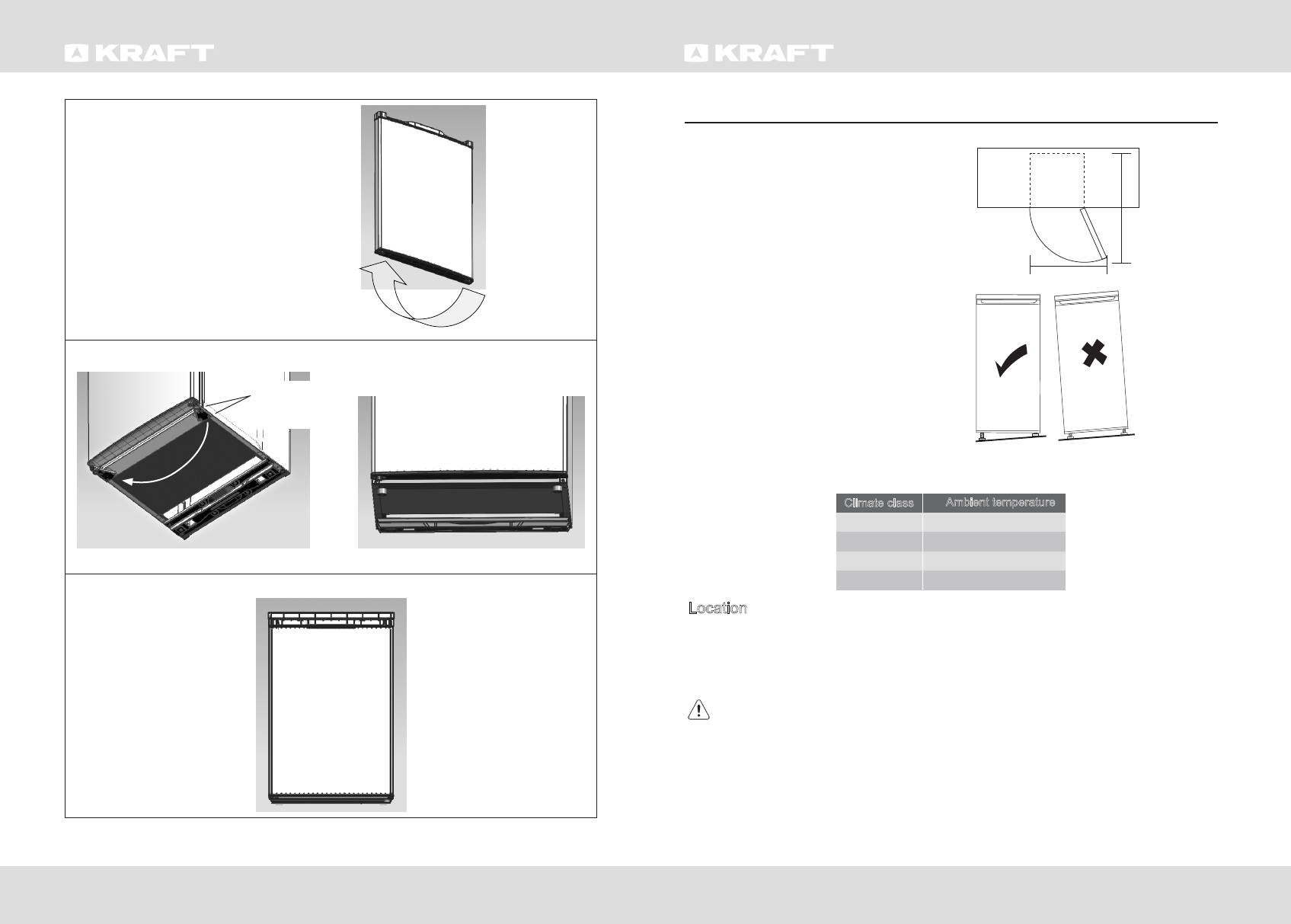 KRAFT

KRAFT

| Climate class | Ambient temperature |
|---|---|
| | |
| | |
| | |
| | |

Location