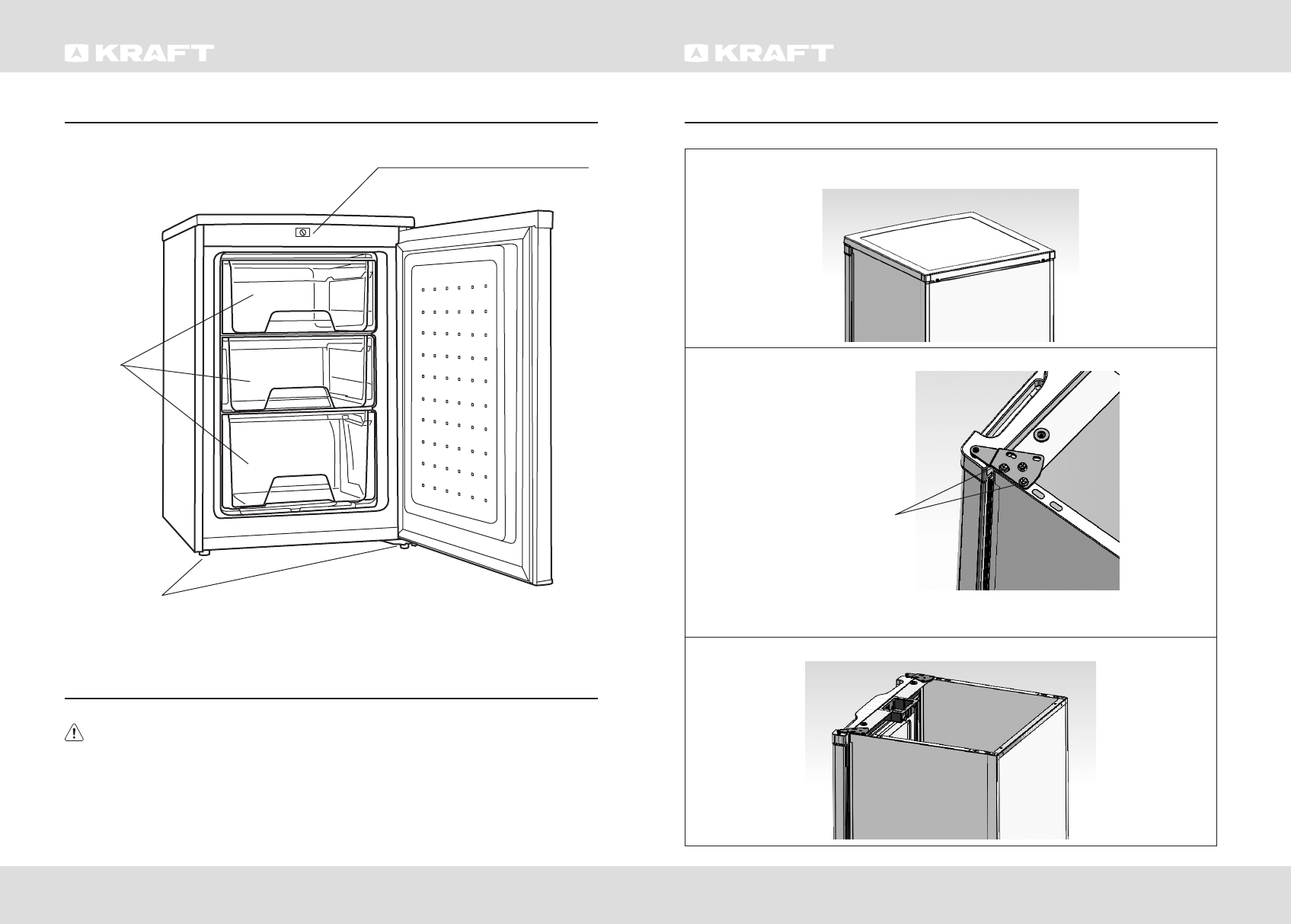 KRAFT

KRAFT