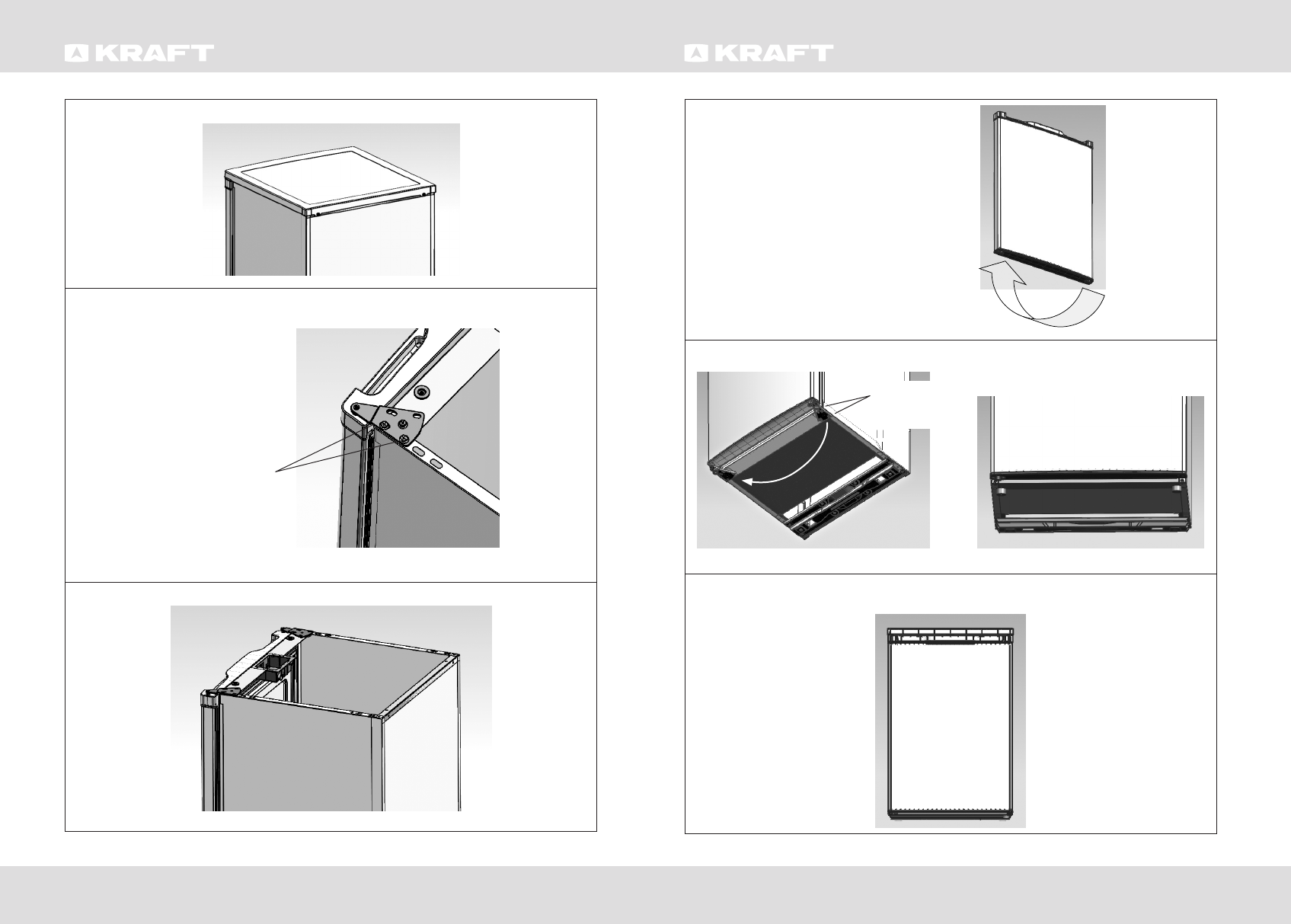 KRAFT

KRAFT