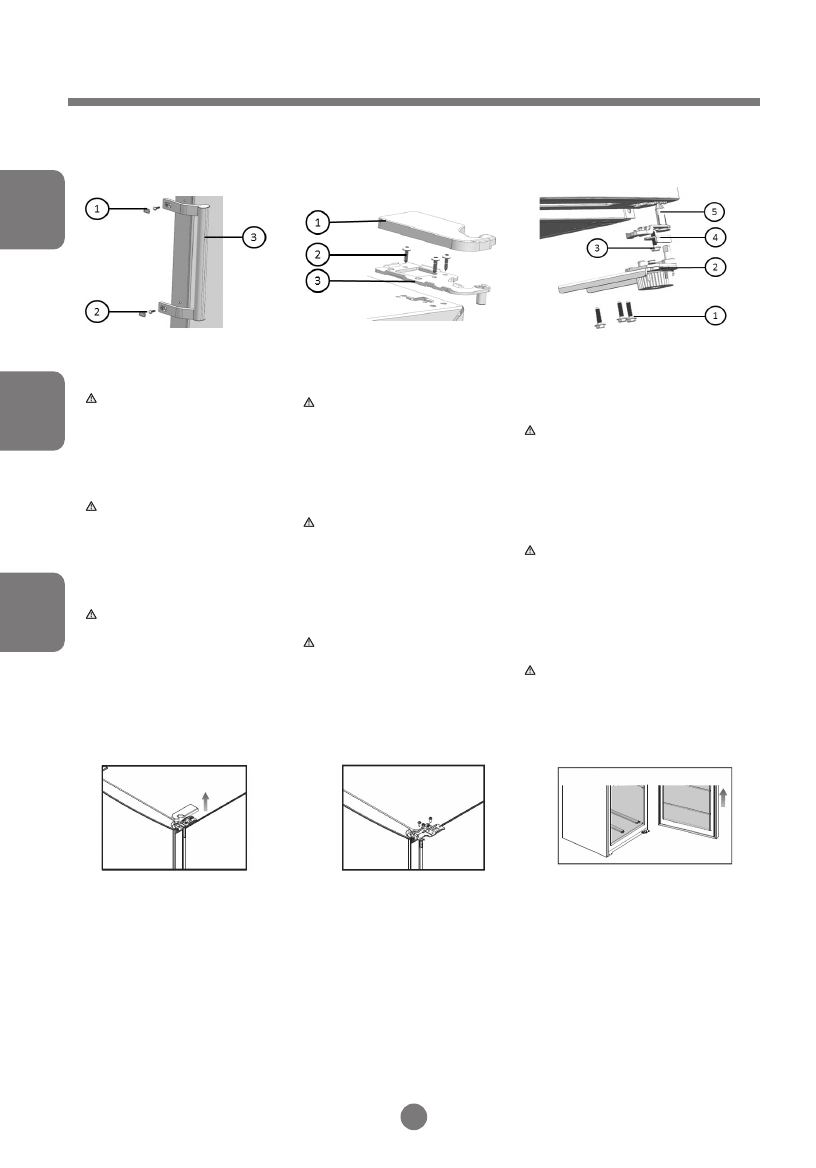 1
2
3

1
2
3

5
4
3
2
1