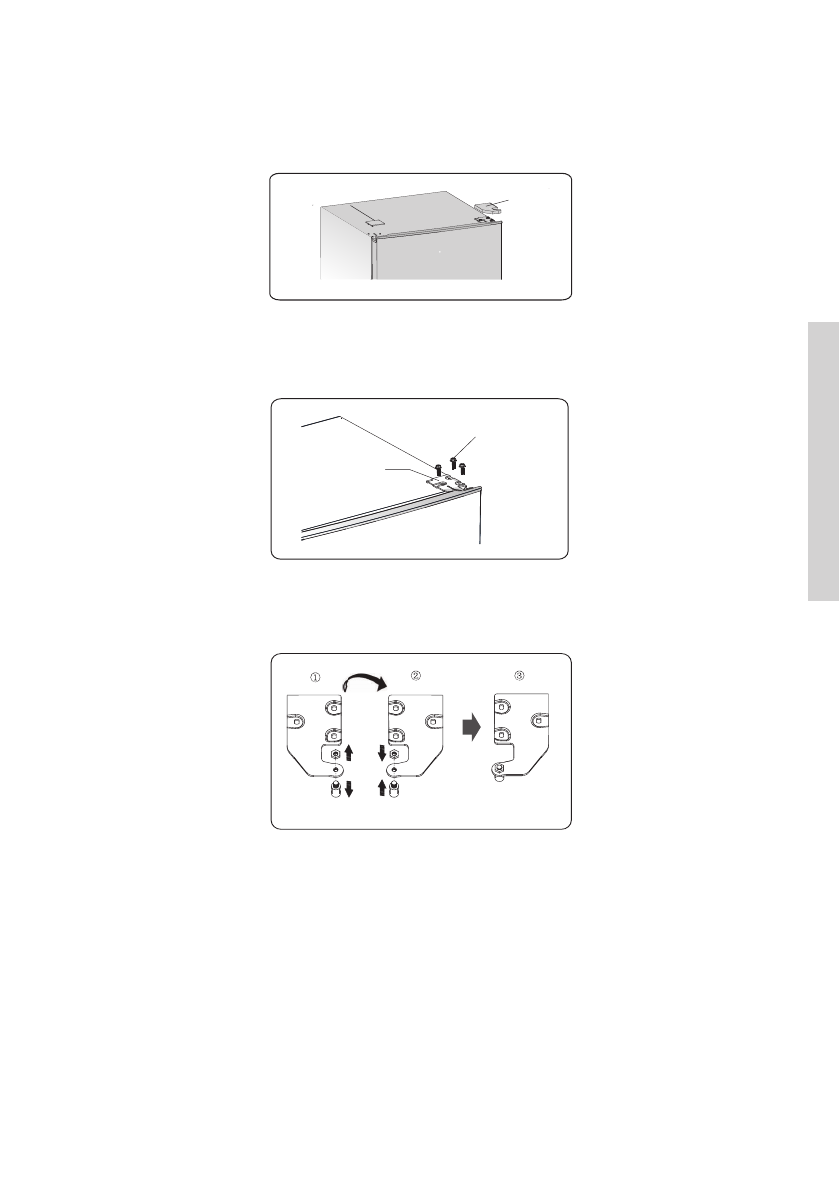 ①

②

③