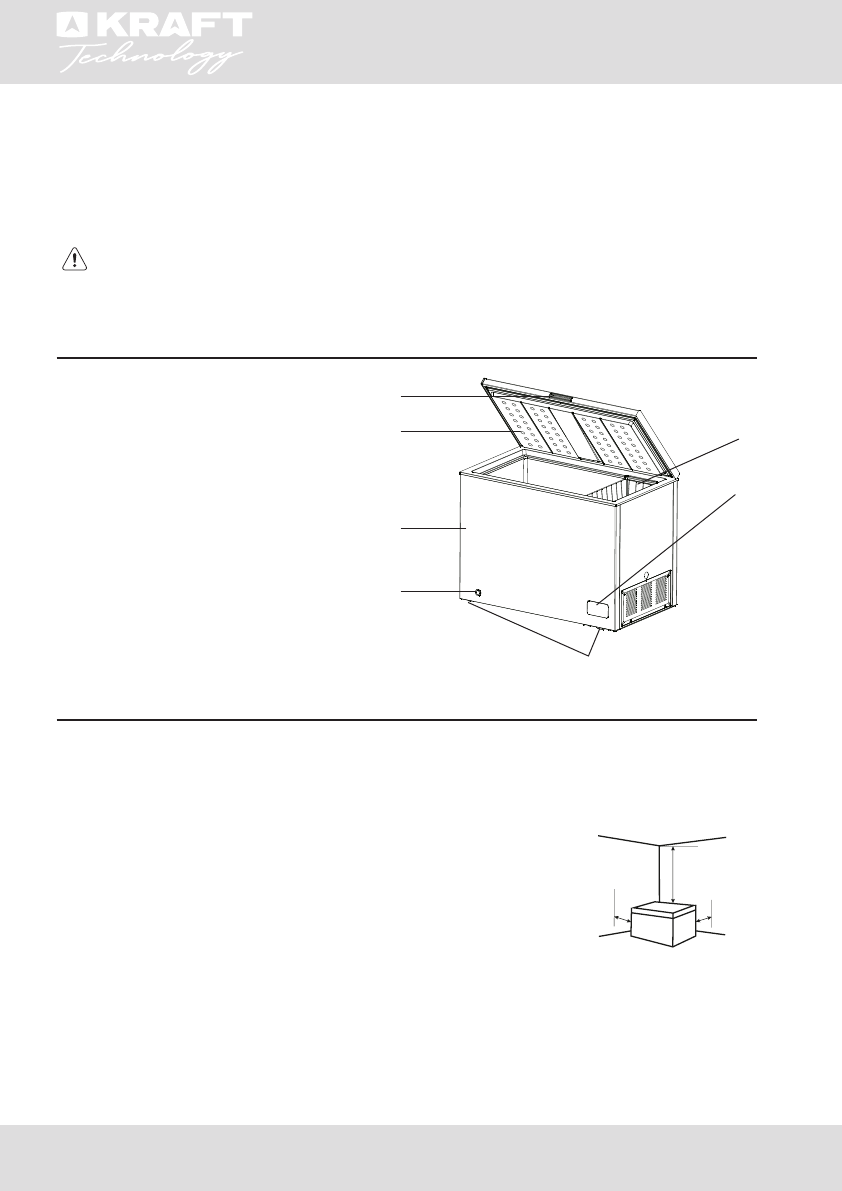 KRAFT
Technology