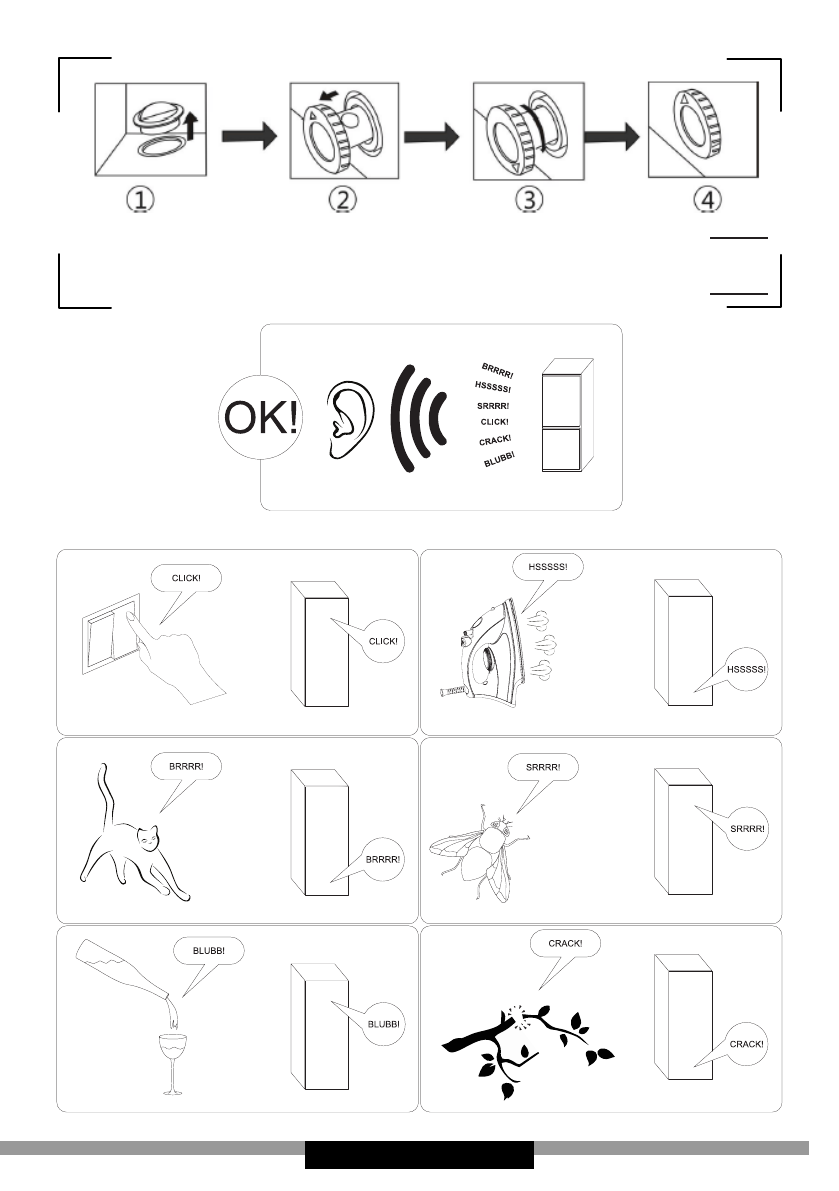 ①
②
③
④

OK!

BRRRR!
HSSSSS!
SRRRR!
CLICK!
CRACK!
BLUBB!

CLICK!
CLICK!

HSSSSS!
HSSSSS!

BRRRR!
BRRRR!

SRRRR!
SRRRR!

BLUBB!
BLUBB!

CRACK!
CRACK!