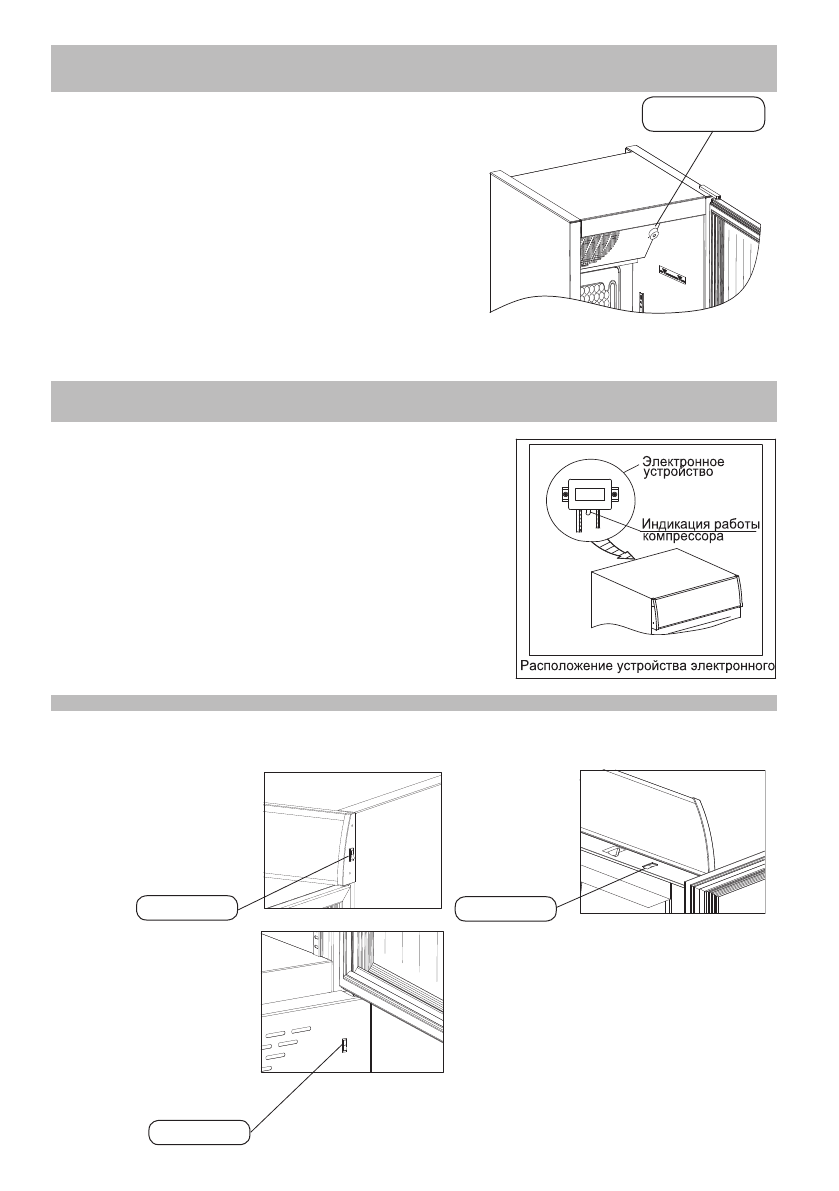 Электронное устройство

Индикация работы компрессора

Расположение устройства электронного