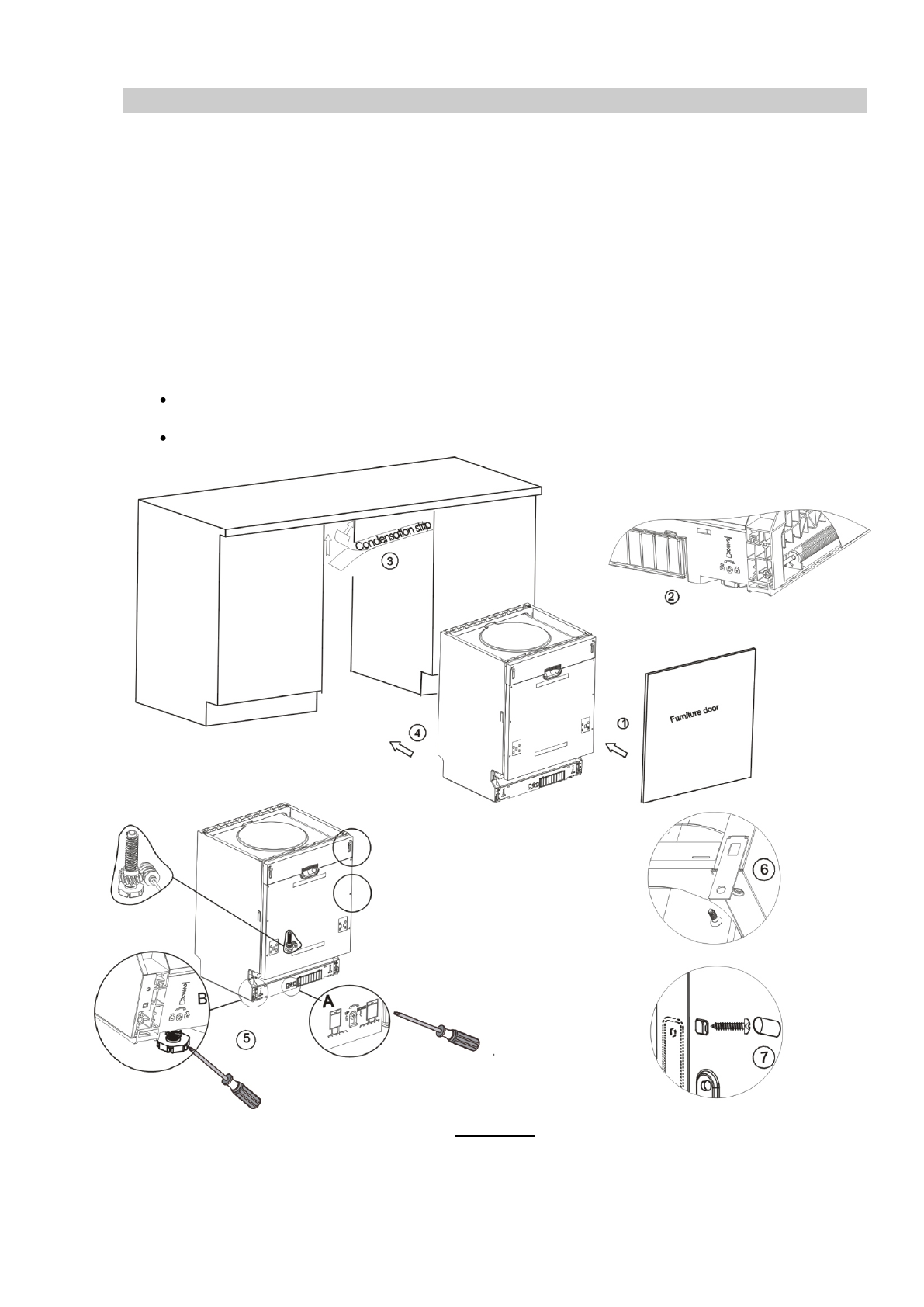 Condensation strip

③

②

④

①

Furniture door

⑥

B

A

⑤

⑦