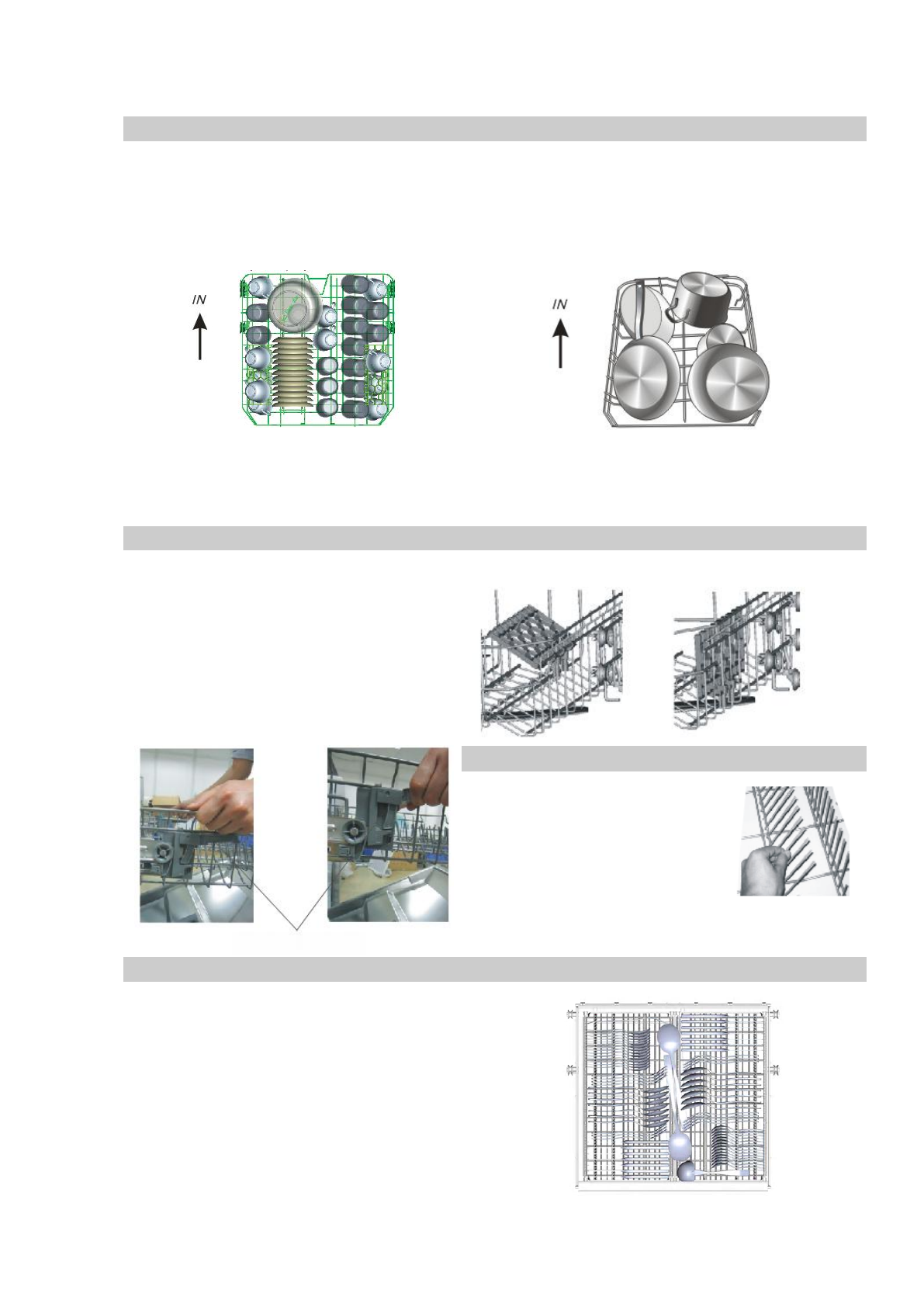 IN

IN