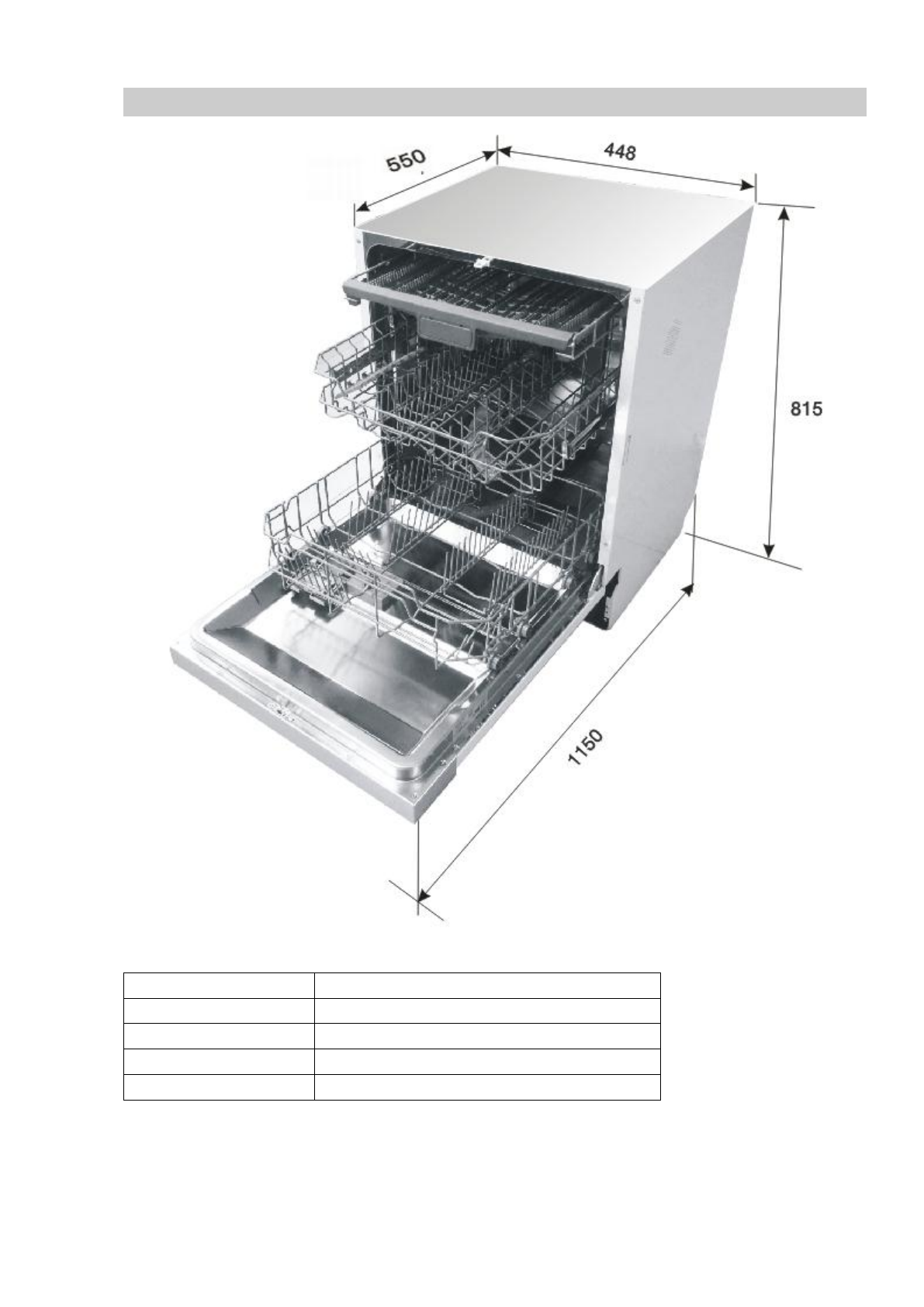 550

448

815

1150