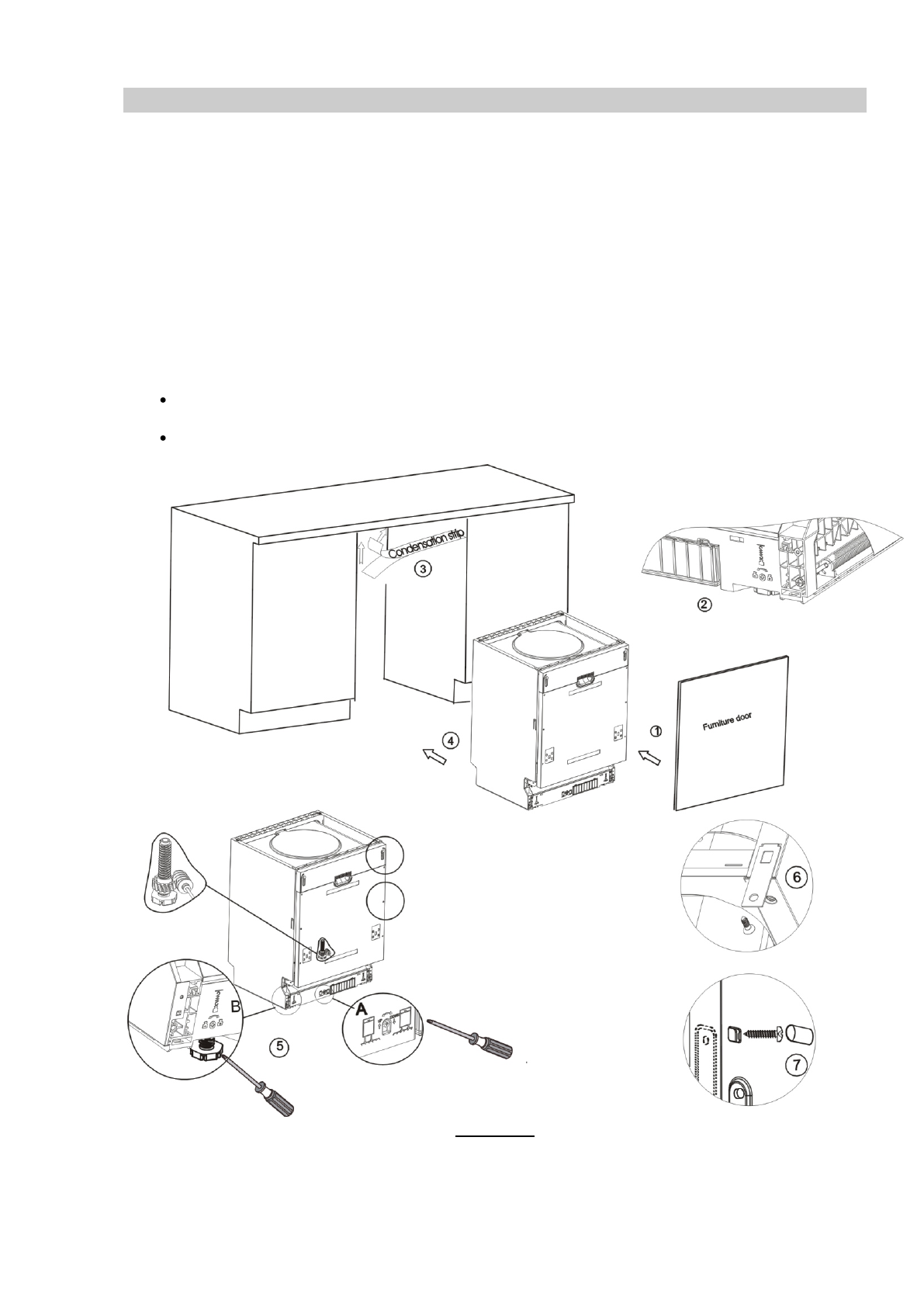 Condensation strip
③
②
Furniture door
①
④
⑥
B
A
⑤
⑦