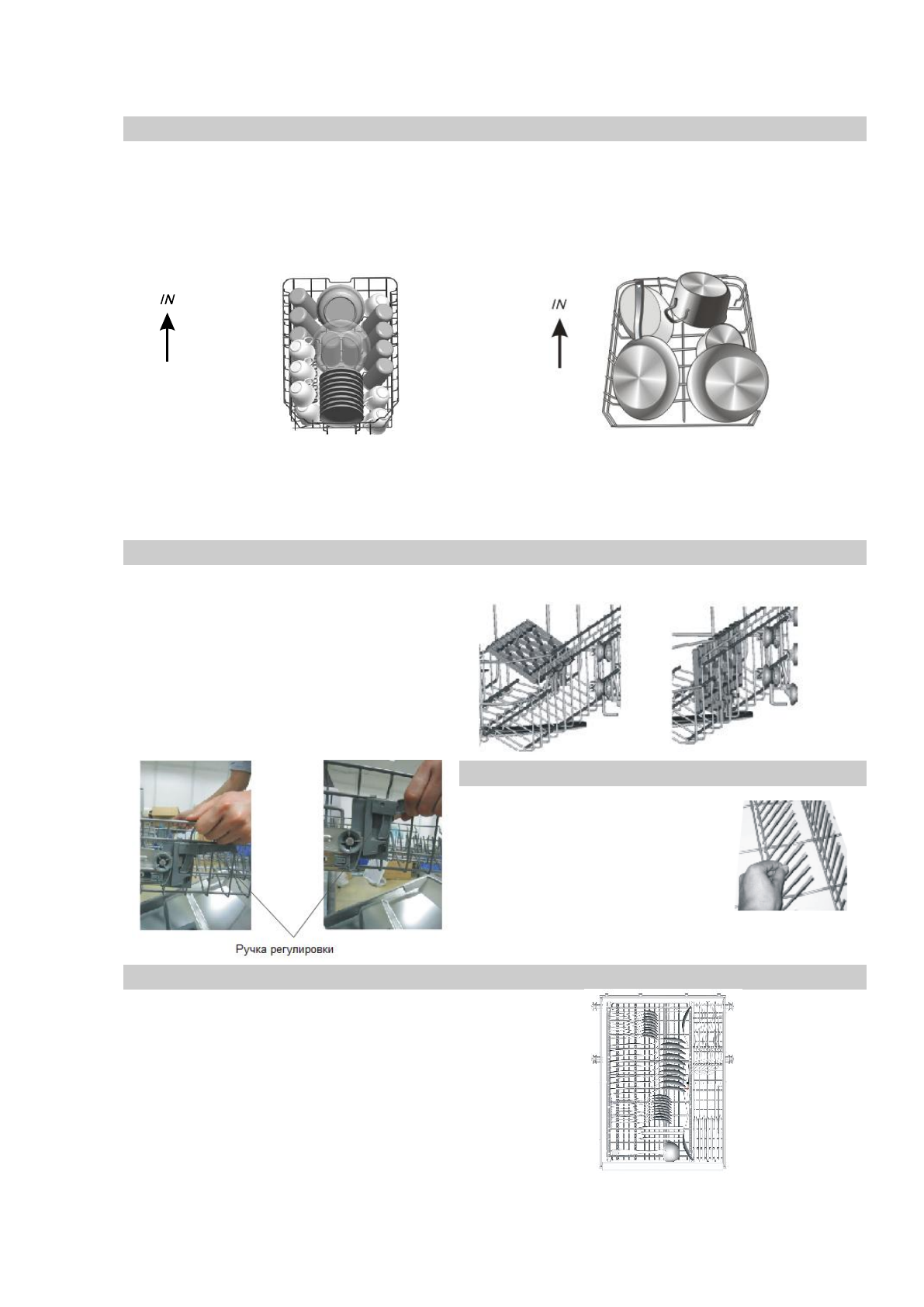 IN

IN

Ручка регулировки