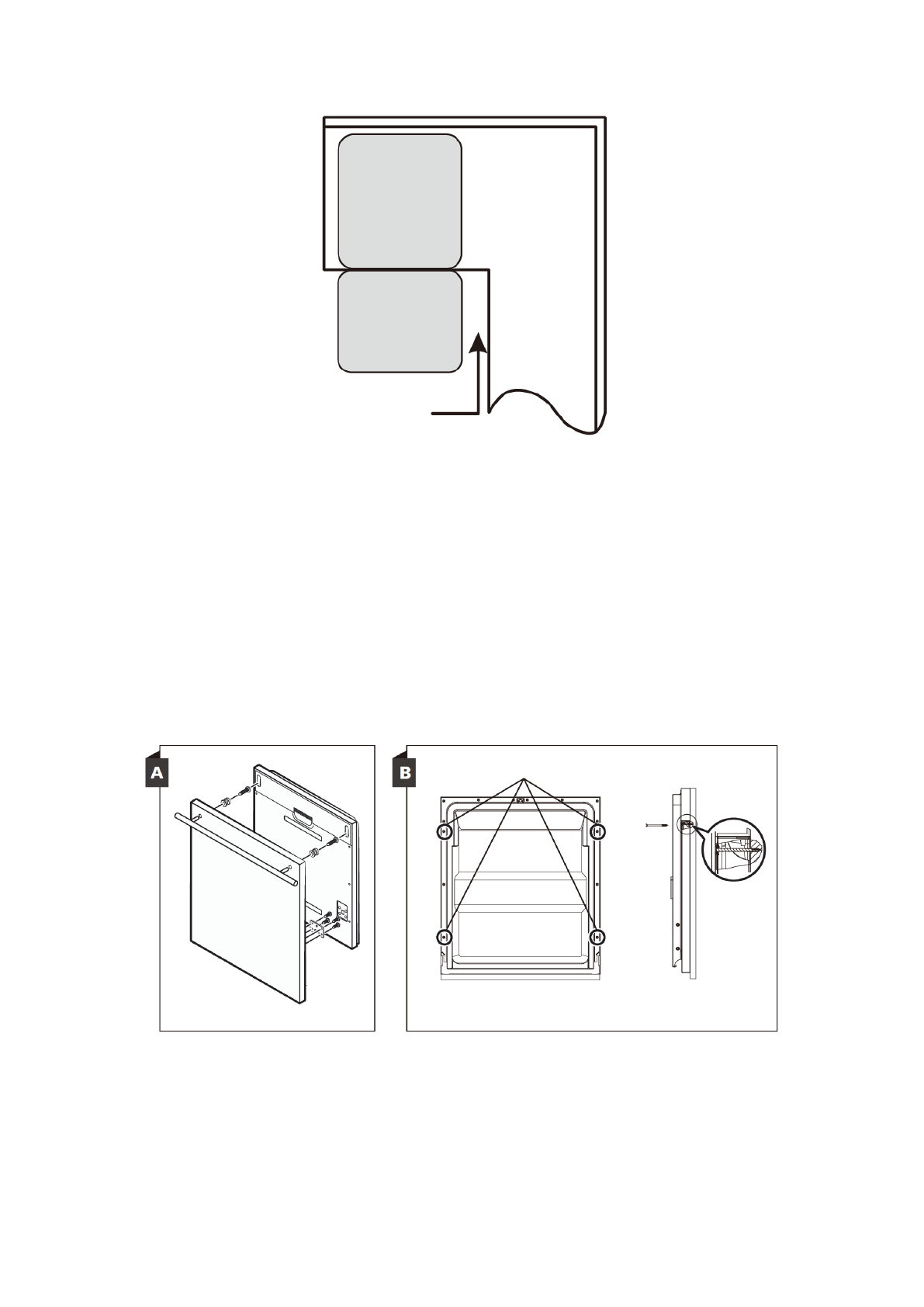 A

B