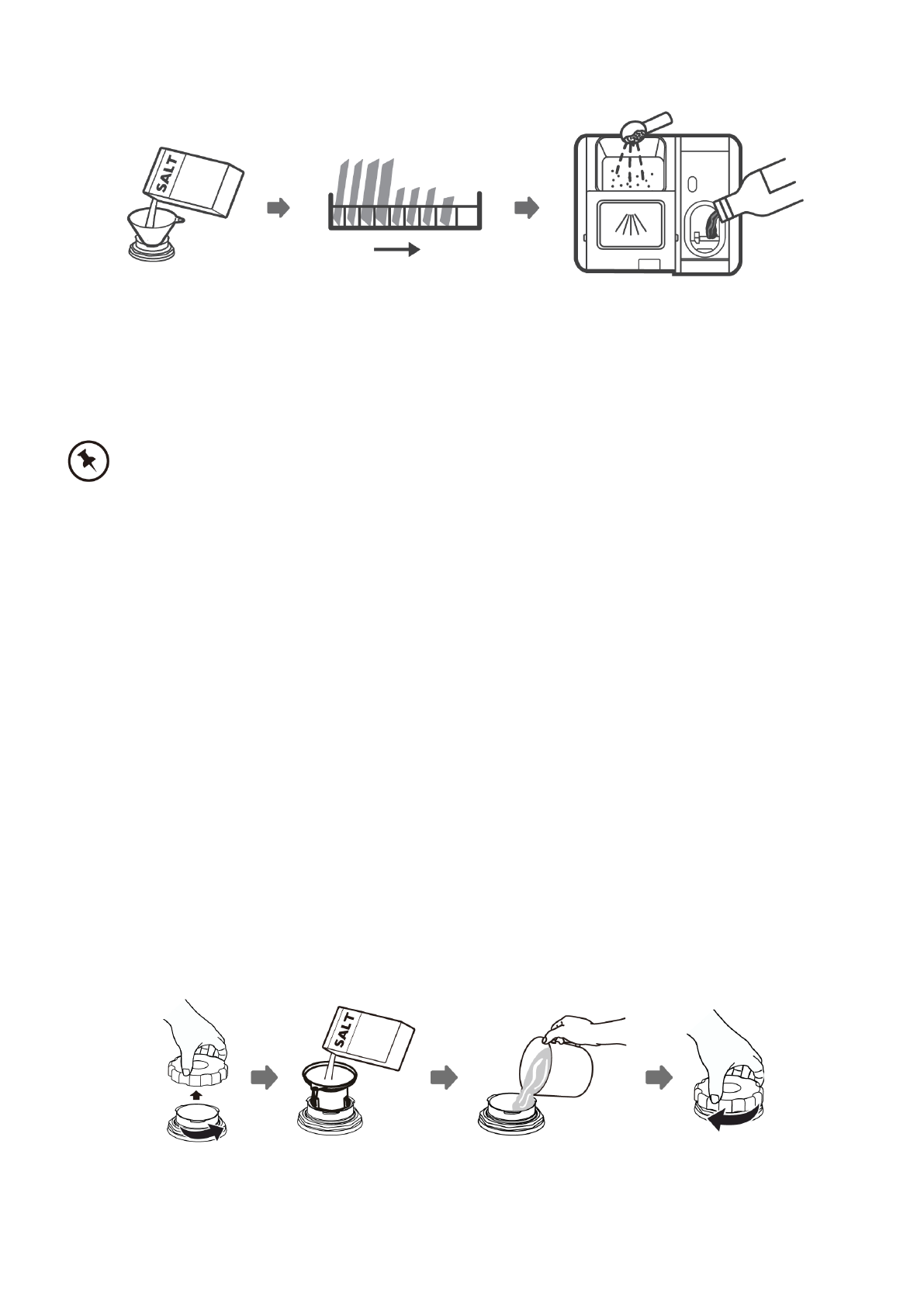 SALT

SALT