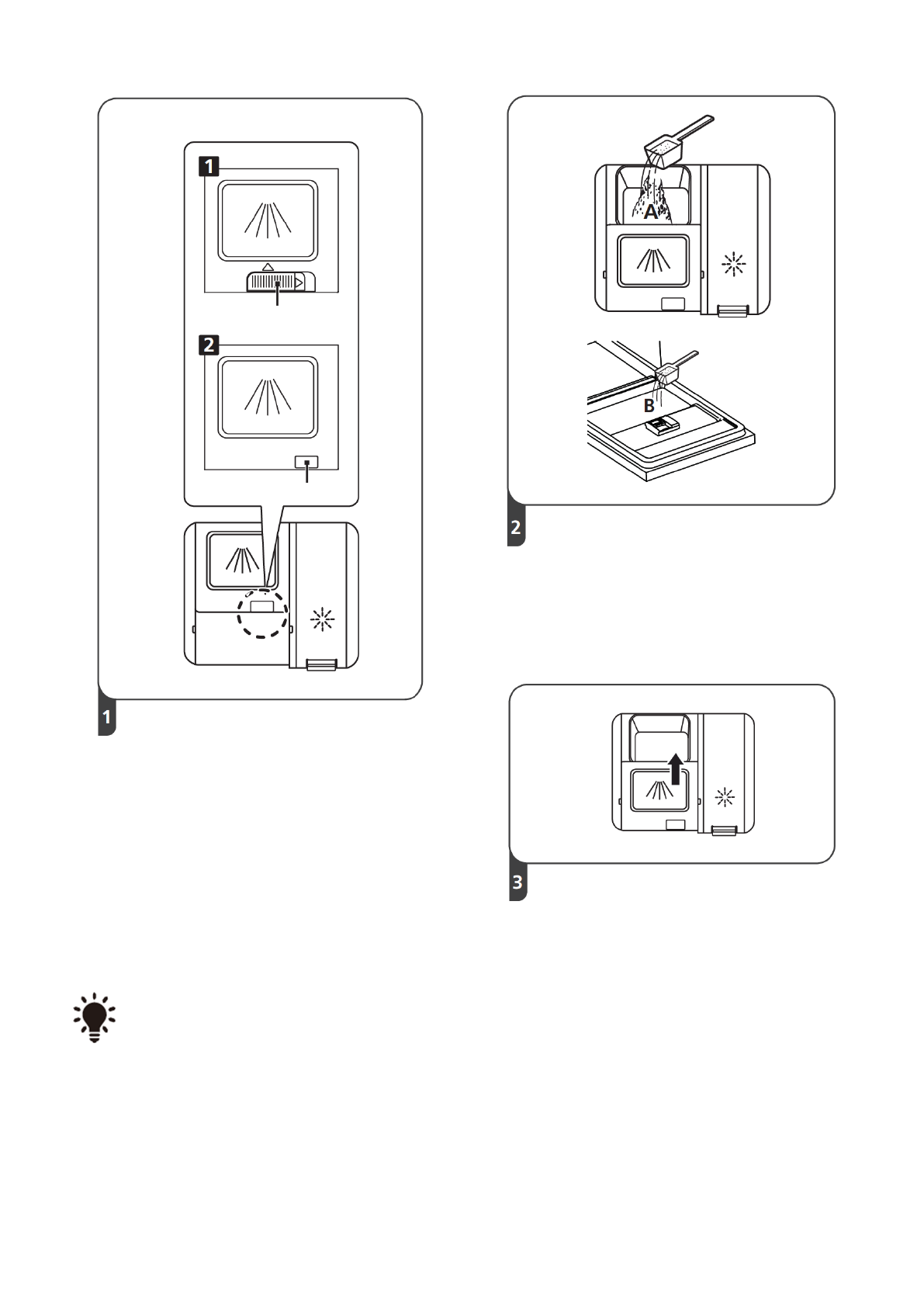 1

2

1

A

B

2

3