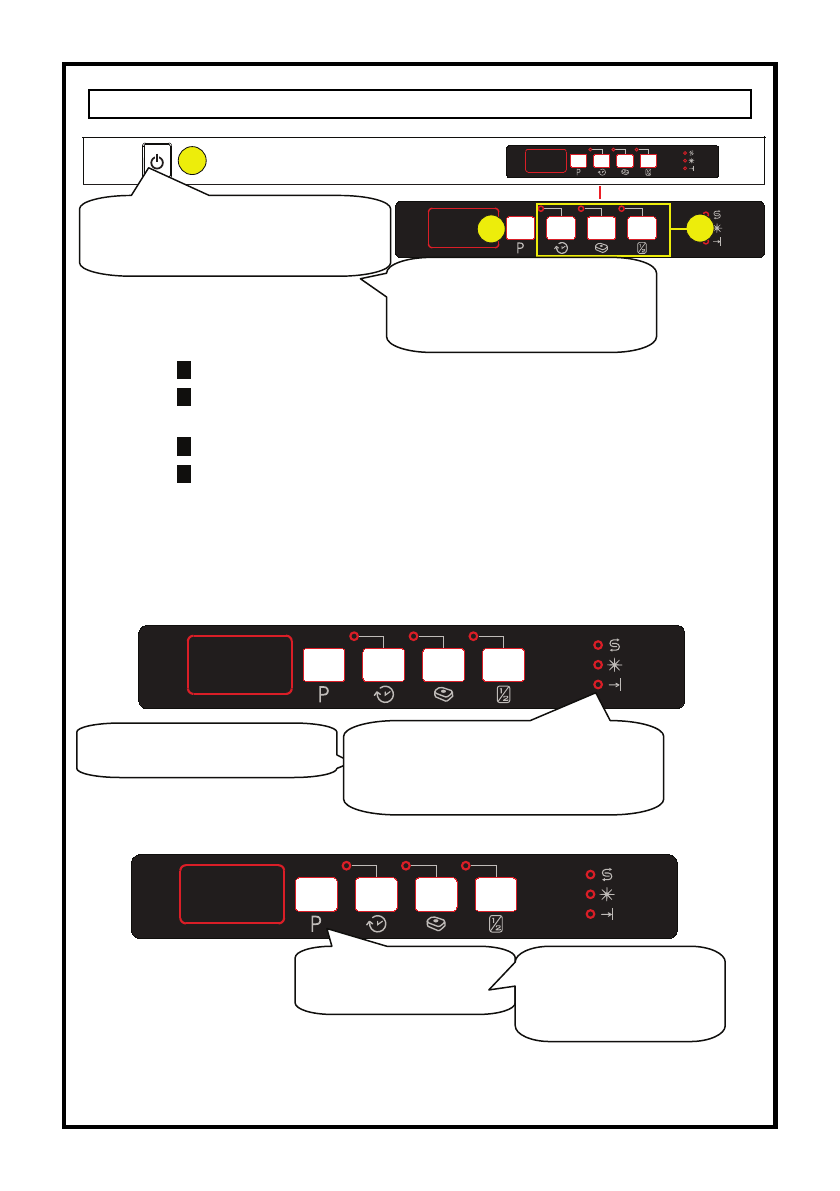 P

P

P