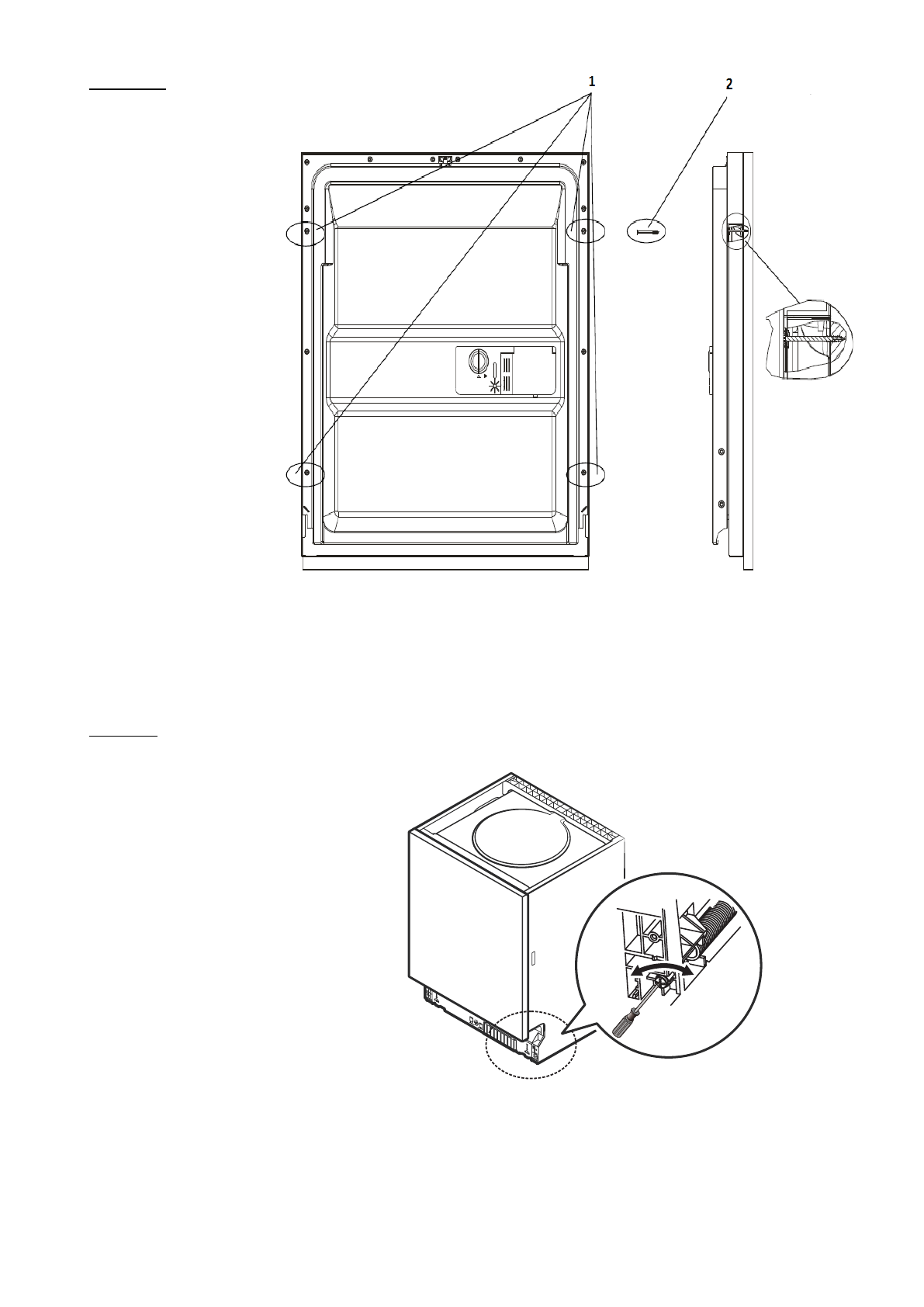 1

2