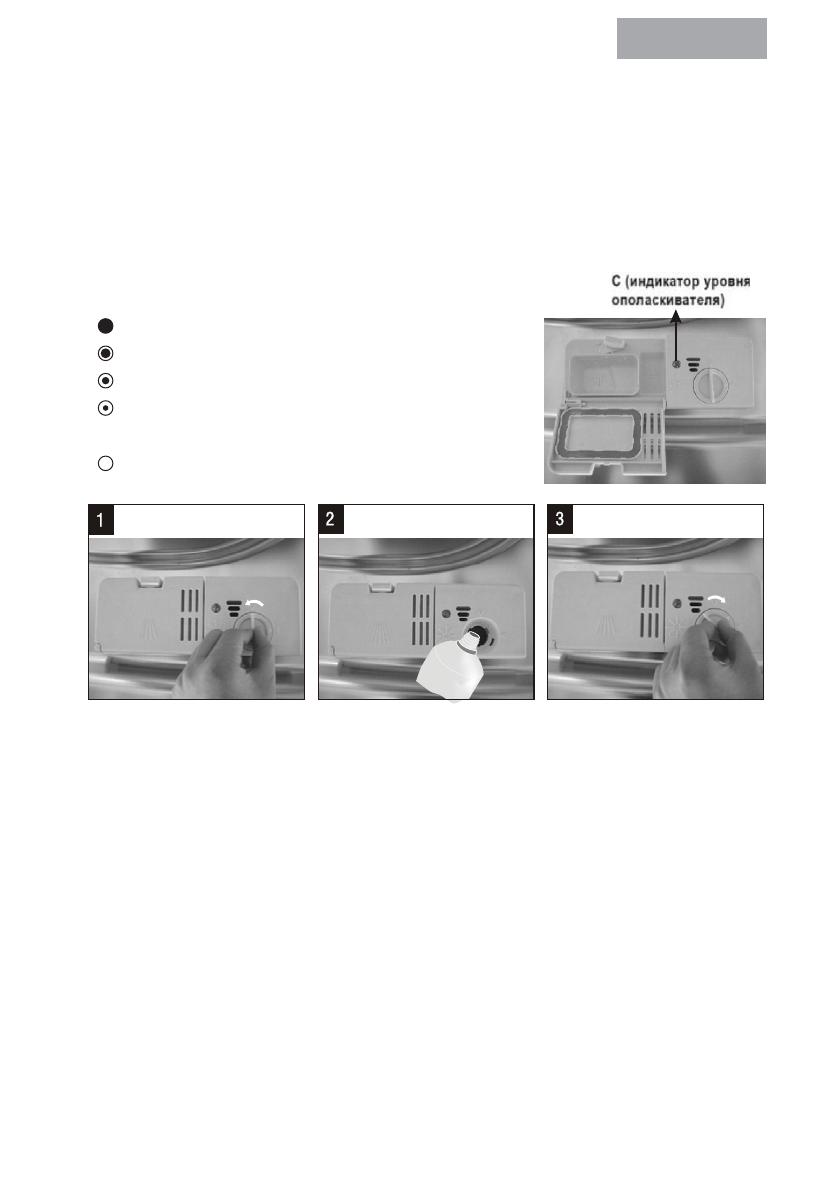 С (индикатор уровня ополаскивателя)

1

2

3