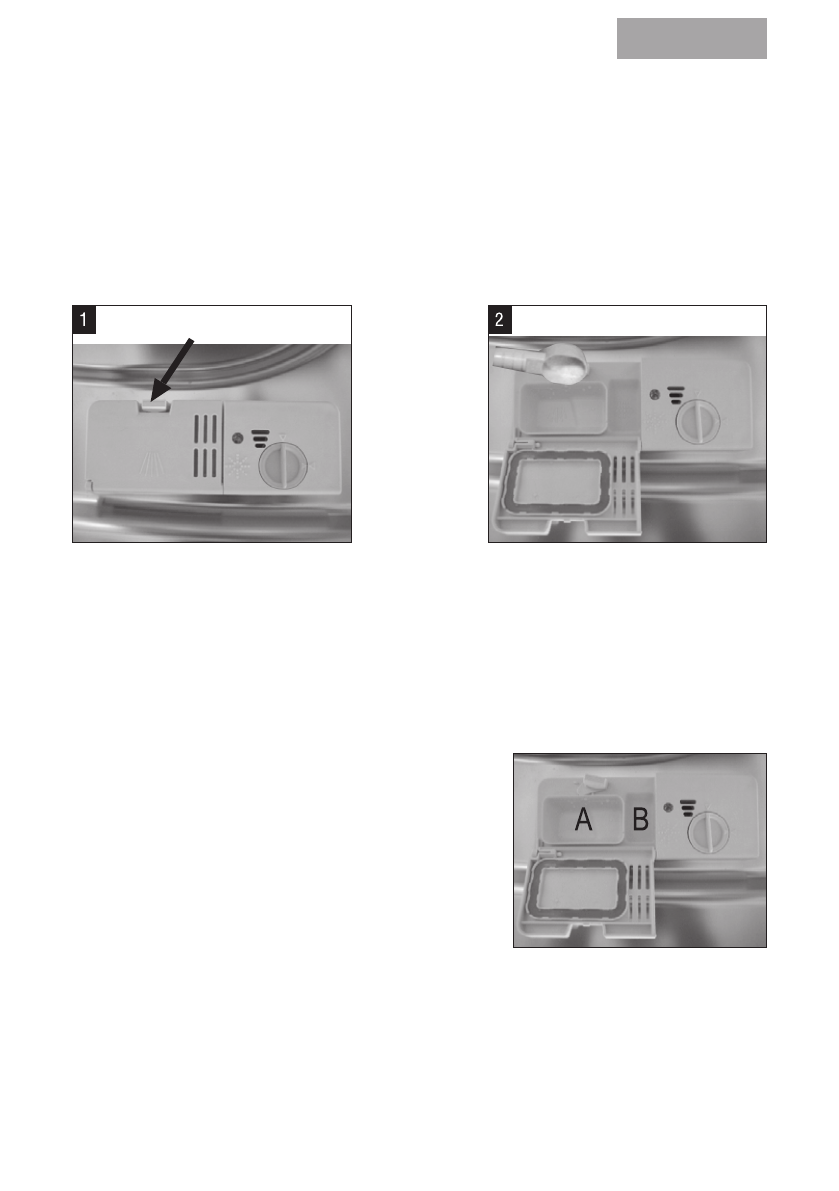 1

2

A B