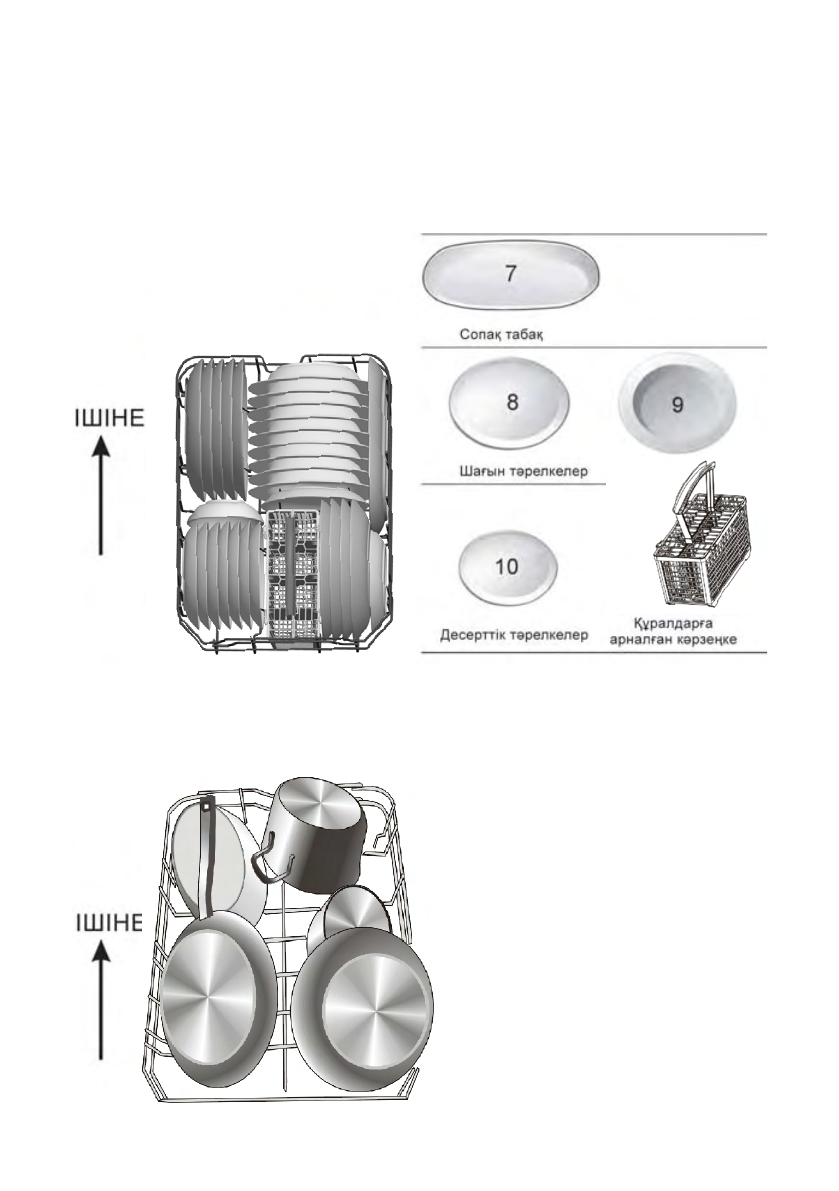 ІШІНЕ

7

Сопақ табақ

8

9

Шағын тәрелкелер

10

Десерттік тәрелкелер

Құралдарға арналған кәрзеңке

ІШІНЕ