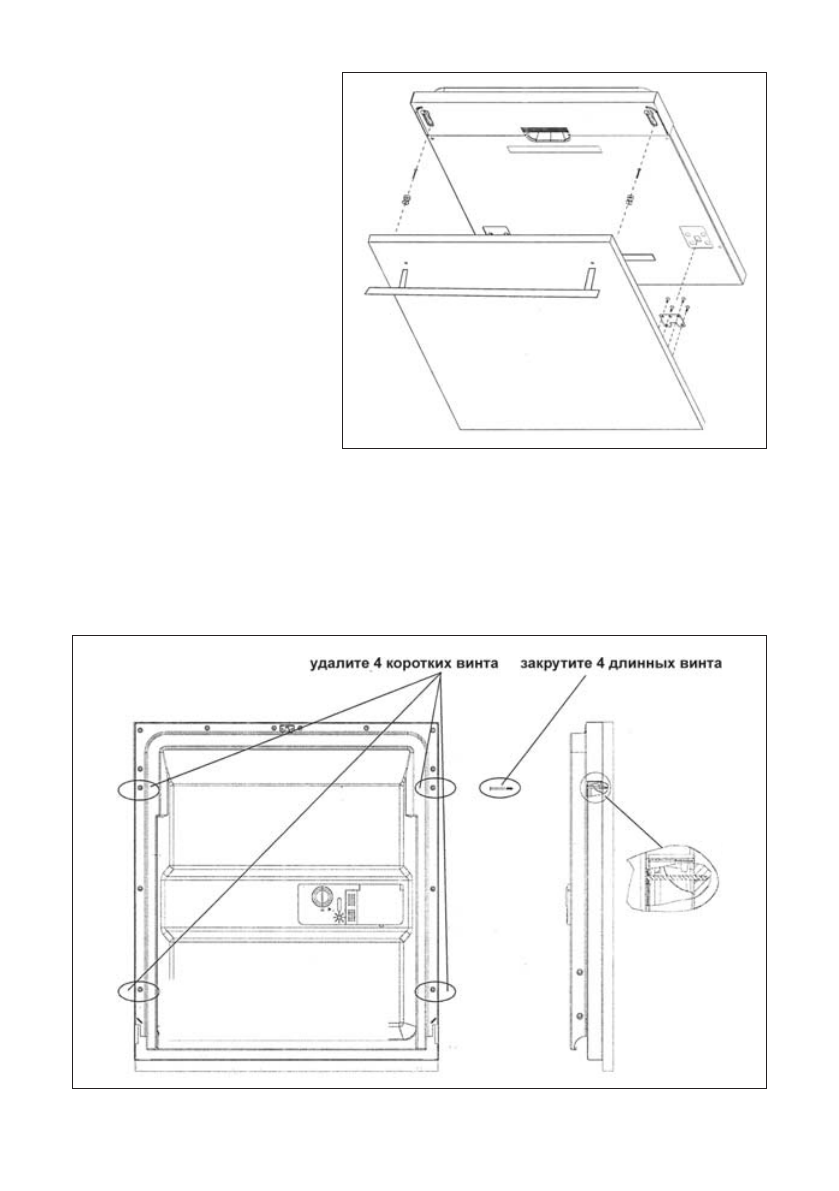 удалите 4 коротких винта

закрутите 4 длинных винта