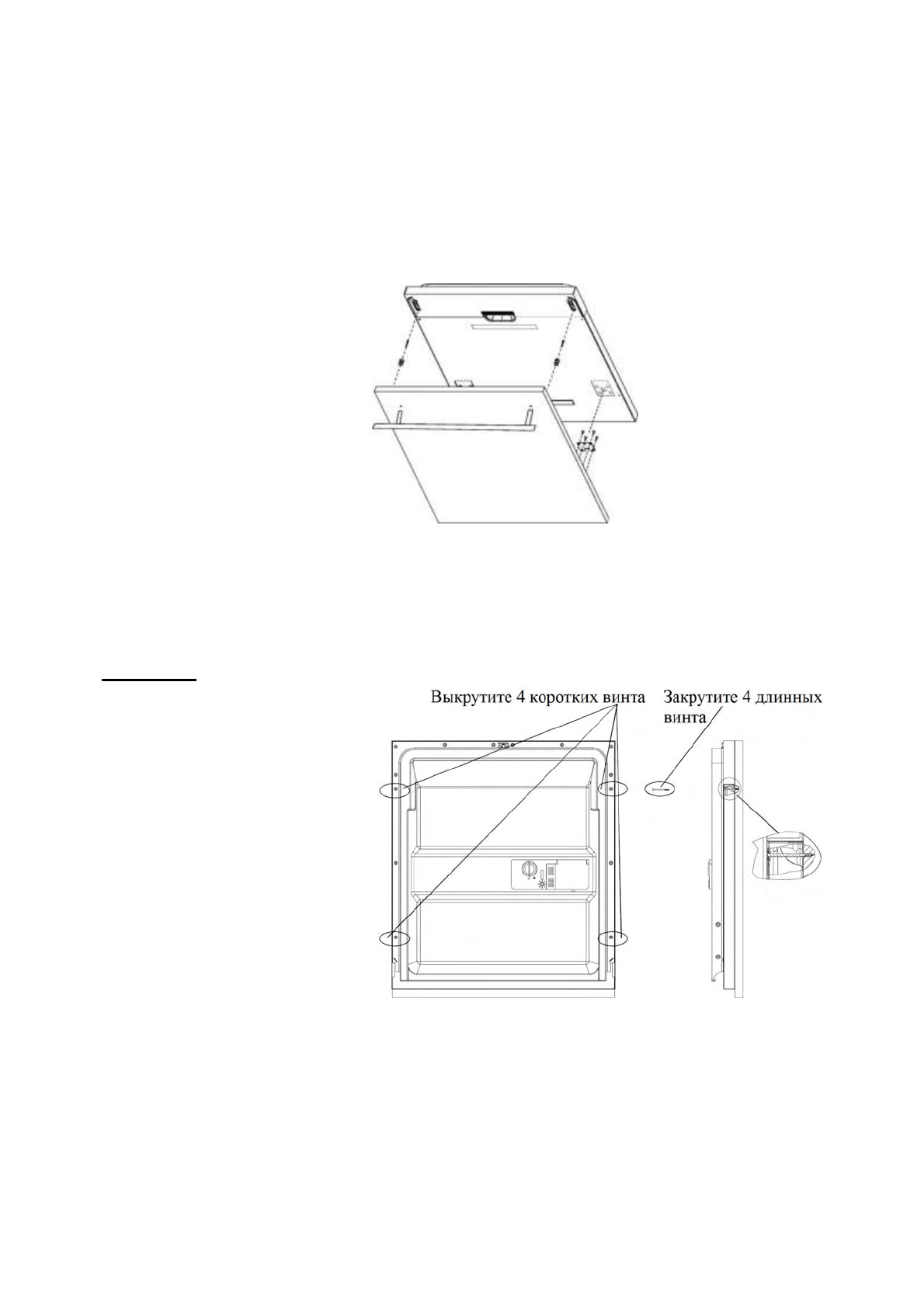 Выкрутите 4 коротких винта

Закрутите 4 длинных винта