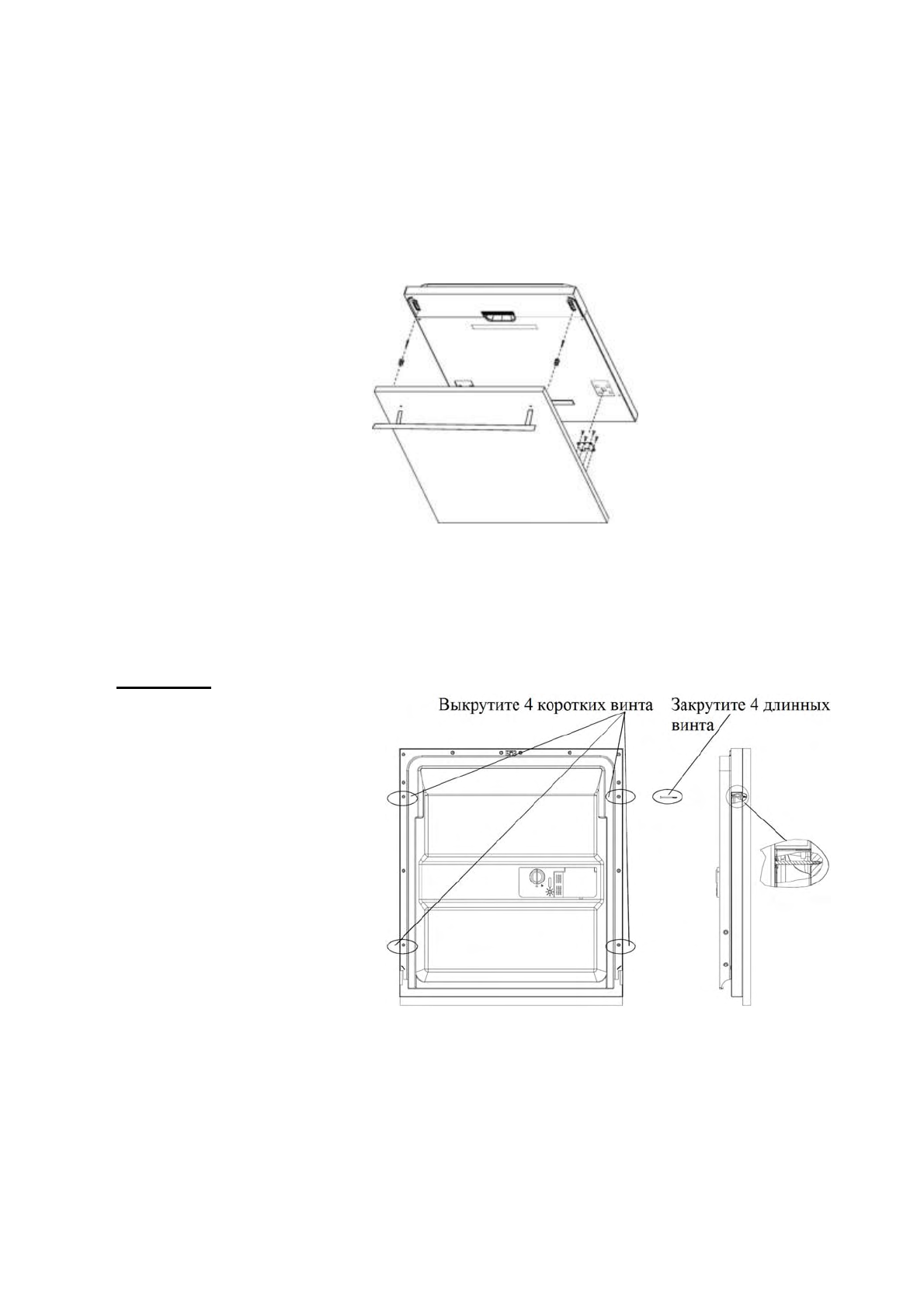 Выкрутите 4 коротких винта

Закрутите 4 длинных винта