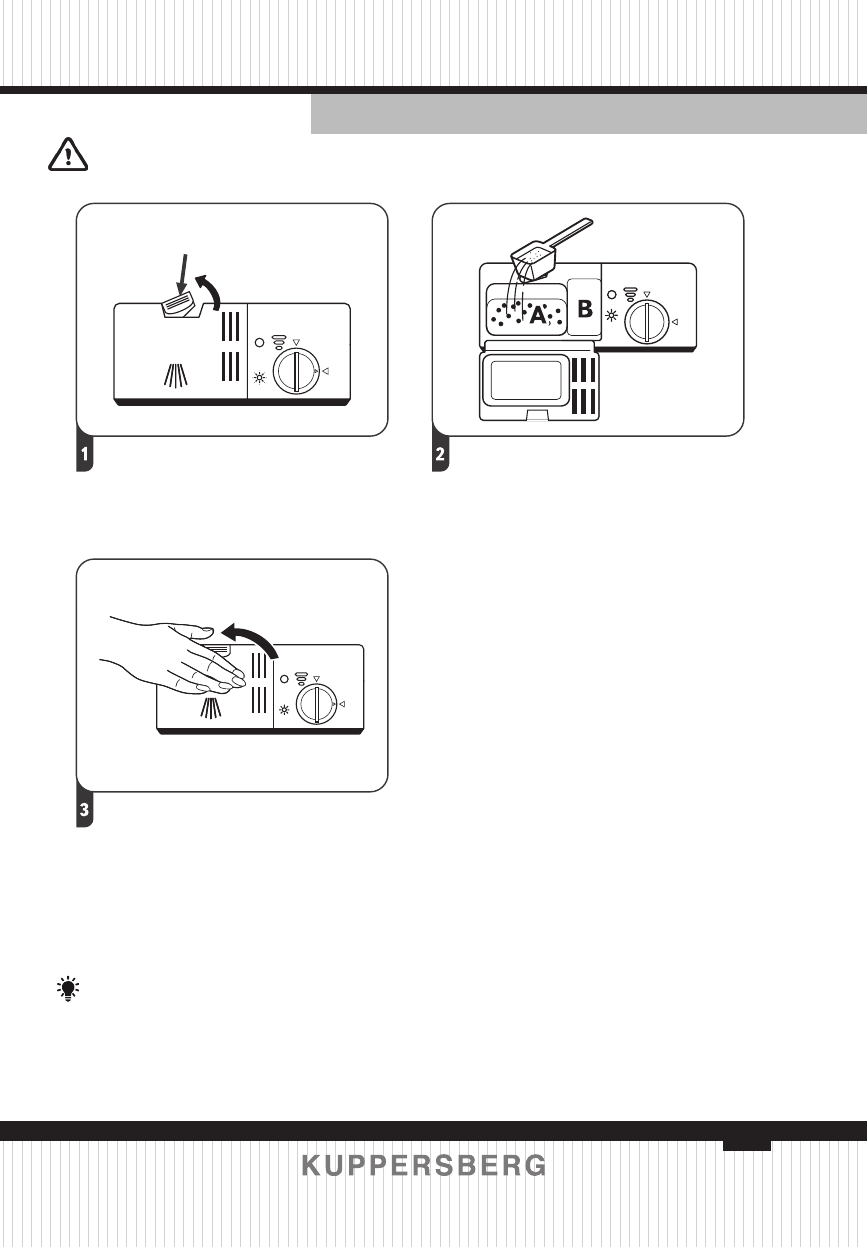 1

A

B

2

3

KUPPERSBERG