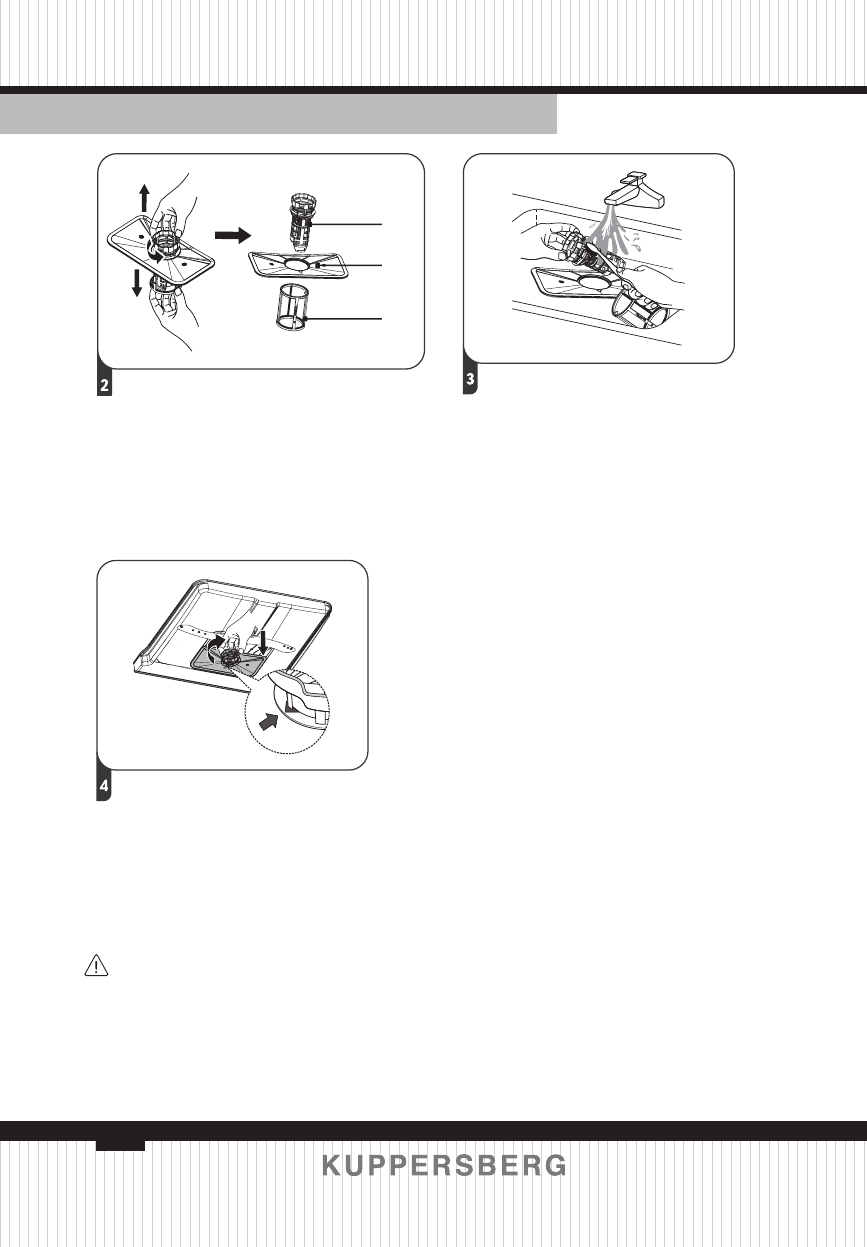 2

3

4

KUPPERSBERG