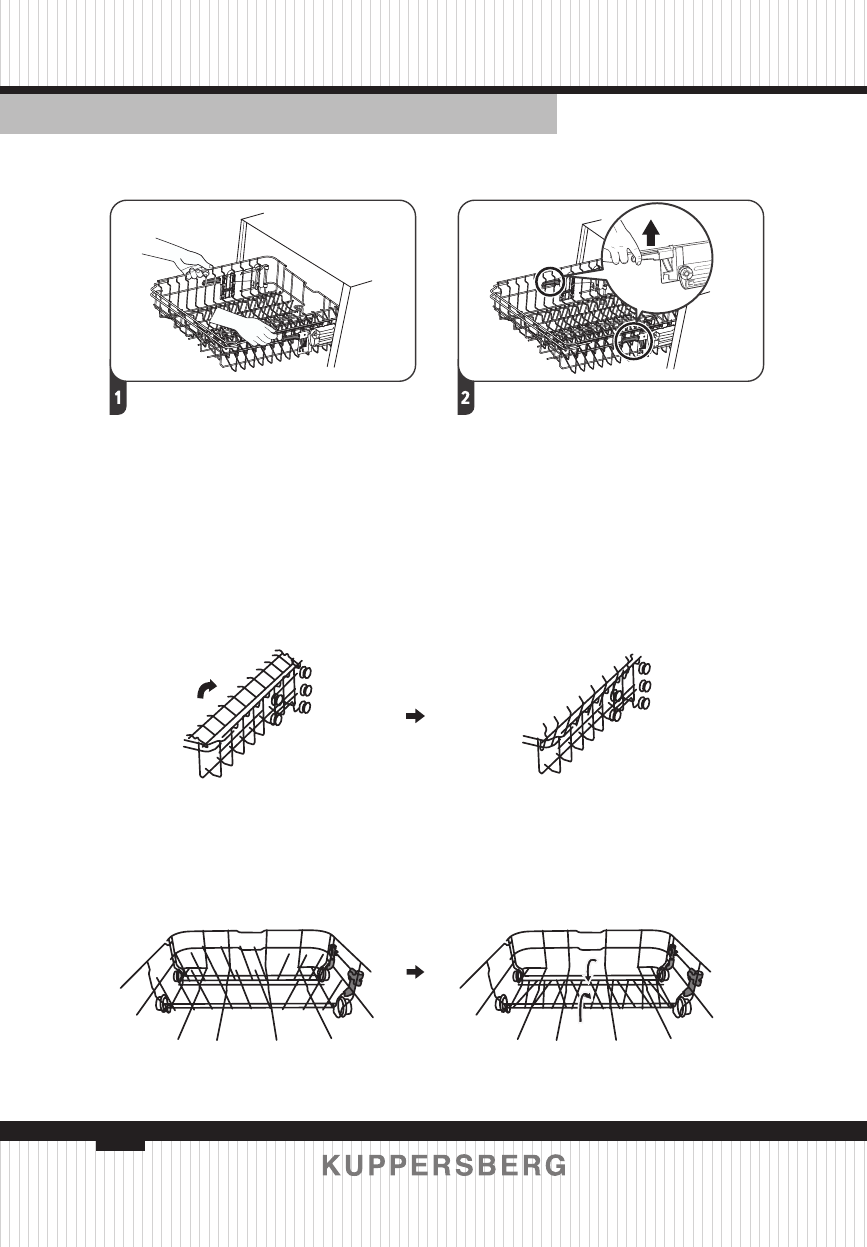 1

2

KUPPERSBERG