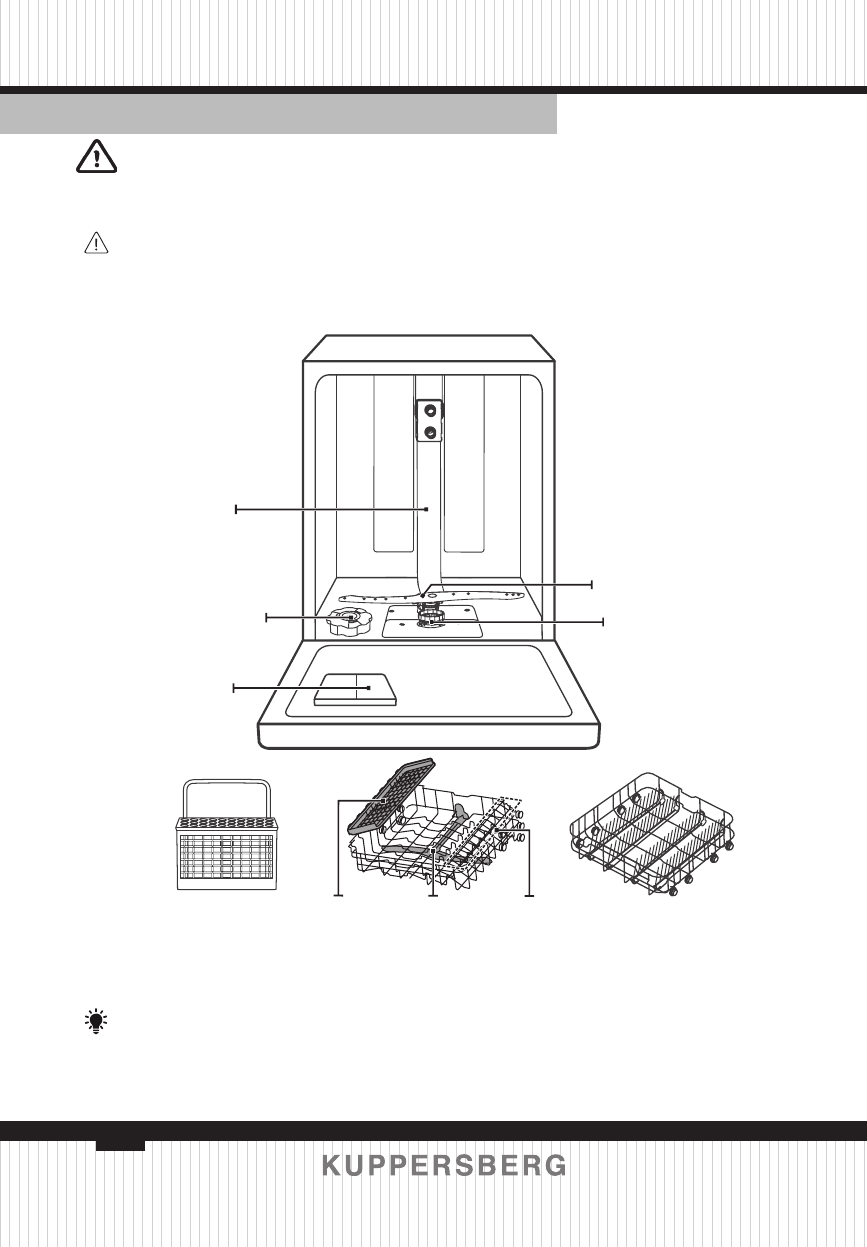 KUPPERSBERG