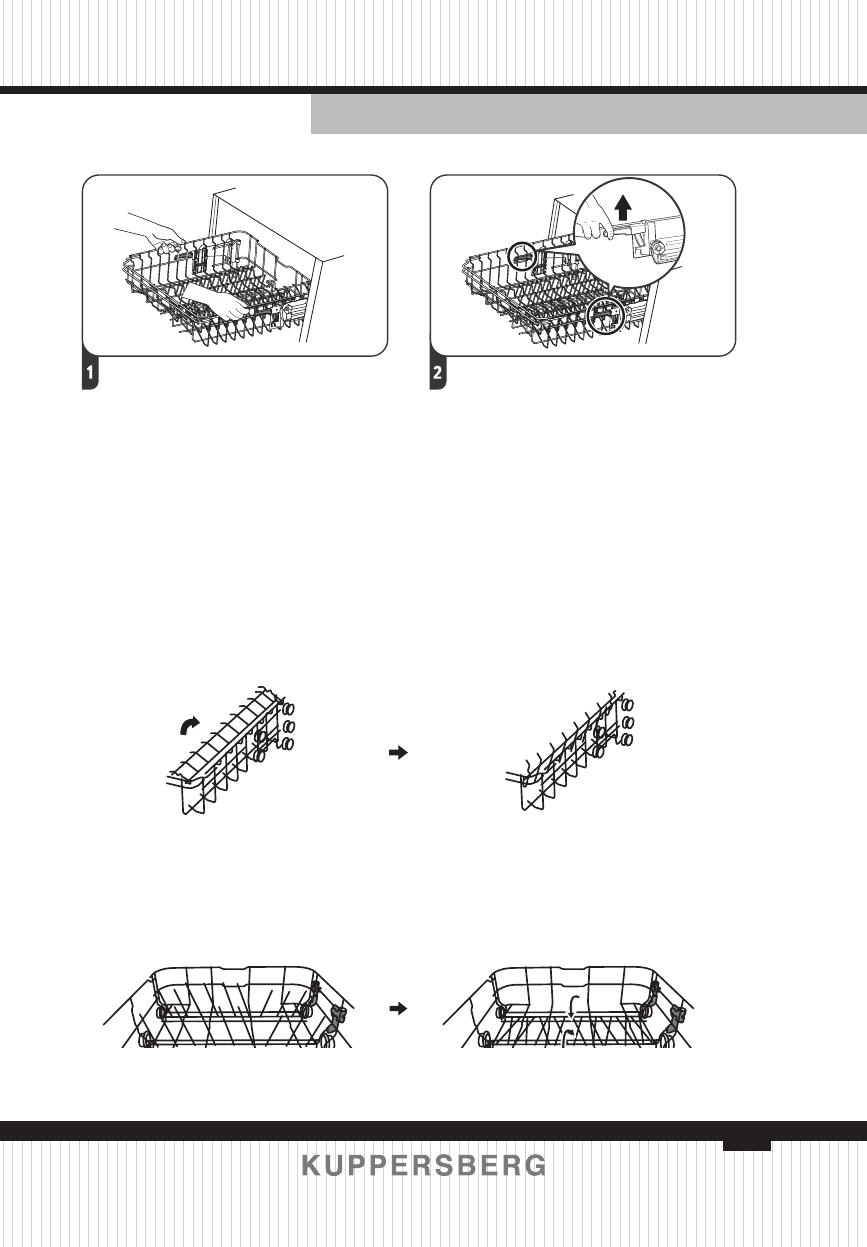 1

2

KUPPERSBERG