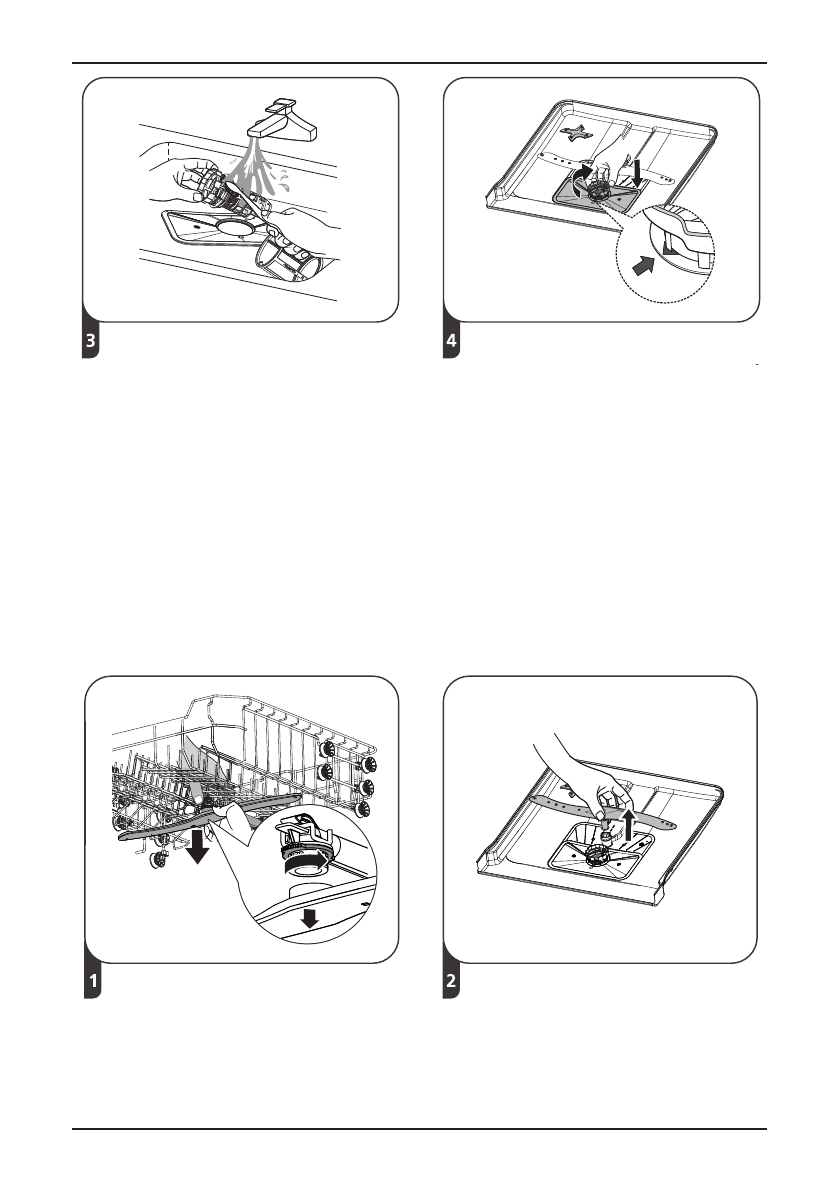 3

4

1

2