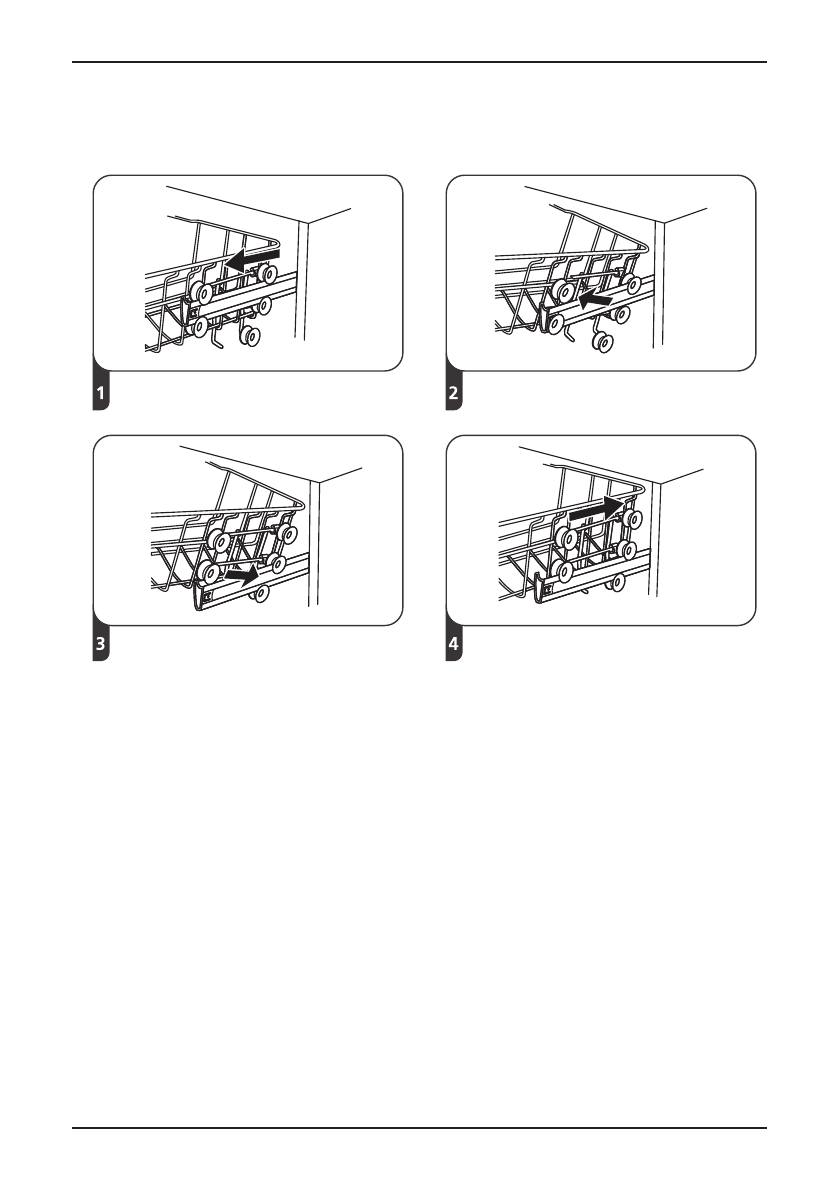 1

2

3

4